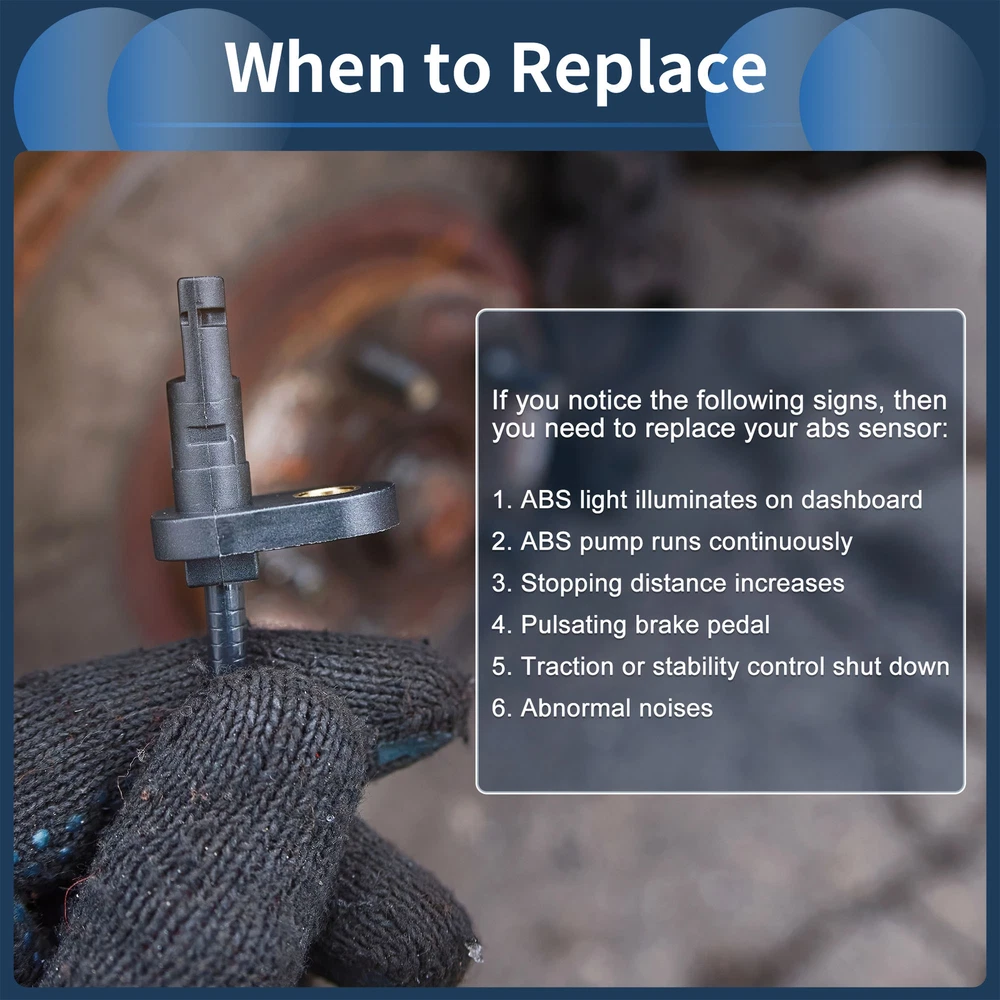 When to Replace

If you notice the following signs, then you need to replace your abs sensor:

1. ABS light illuminates on dashboard
2. ABS pump runs continuously
3. Stopping distance increases
4. Pulsating brake pedal
5. Traction or stability control shut down
6. Abnormal noises