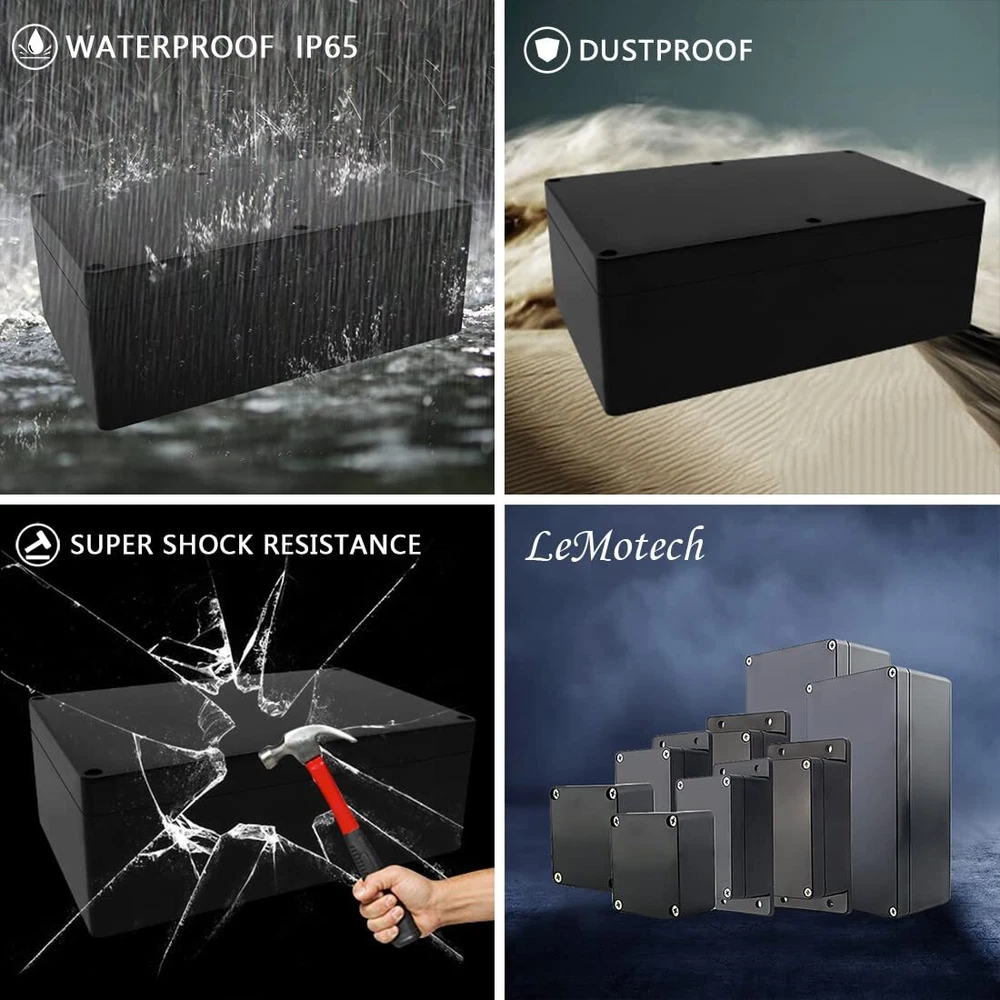 WATERPROOF IP65

DUSTPROOF

SUPER SHOCK RESISTANCE

LeMotech