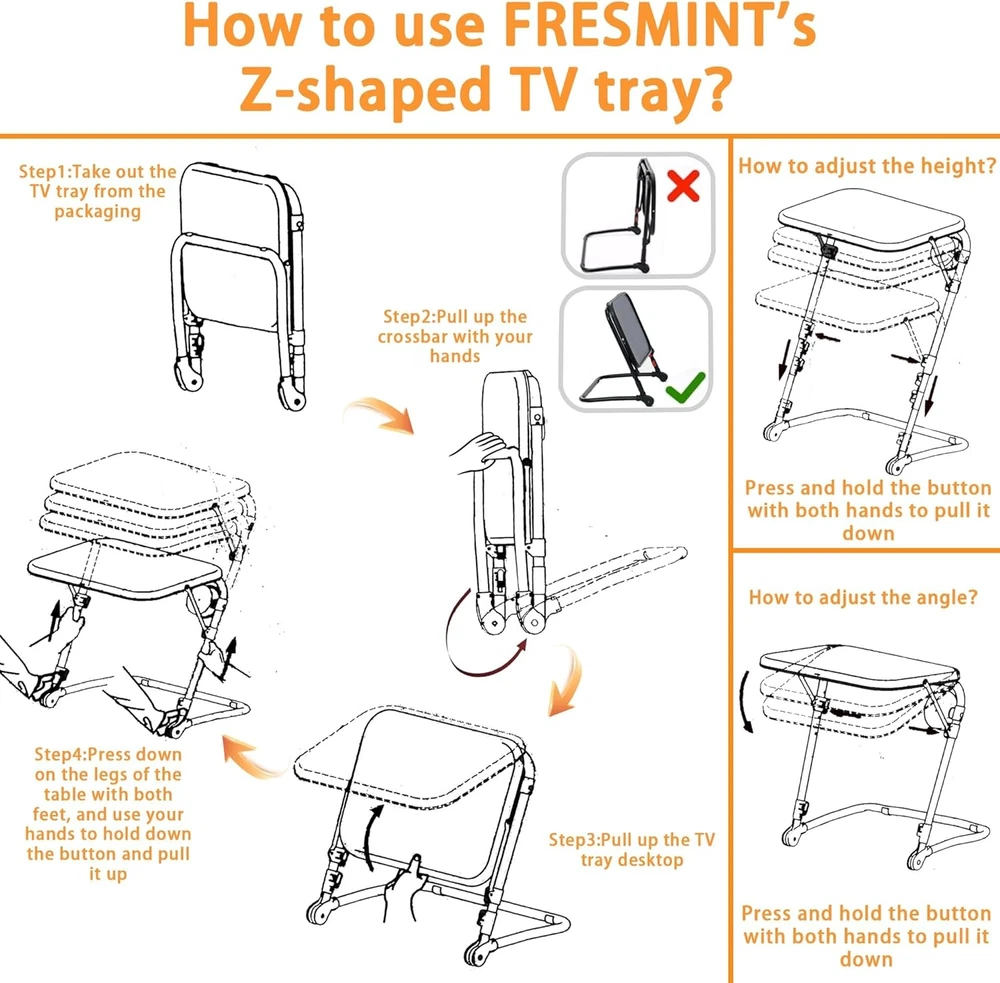 How to use FRESMINT's Z-shaped TV tray?

Step1:Take out the TV tray from the packaging

Step2:Pull up the crossbar with your hands

Step3:Pull up the TV tray desktop

Step4:Press down on the legs of the table with both feet, and use your hands to hold down the button and pull it up

How to adjust the height?

Press and hold the button with both hands to pull it down

How to adjust the angle?

Press and hold the button with both hands to pull it down