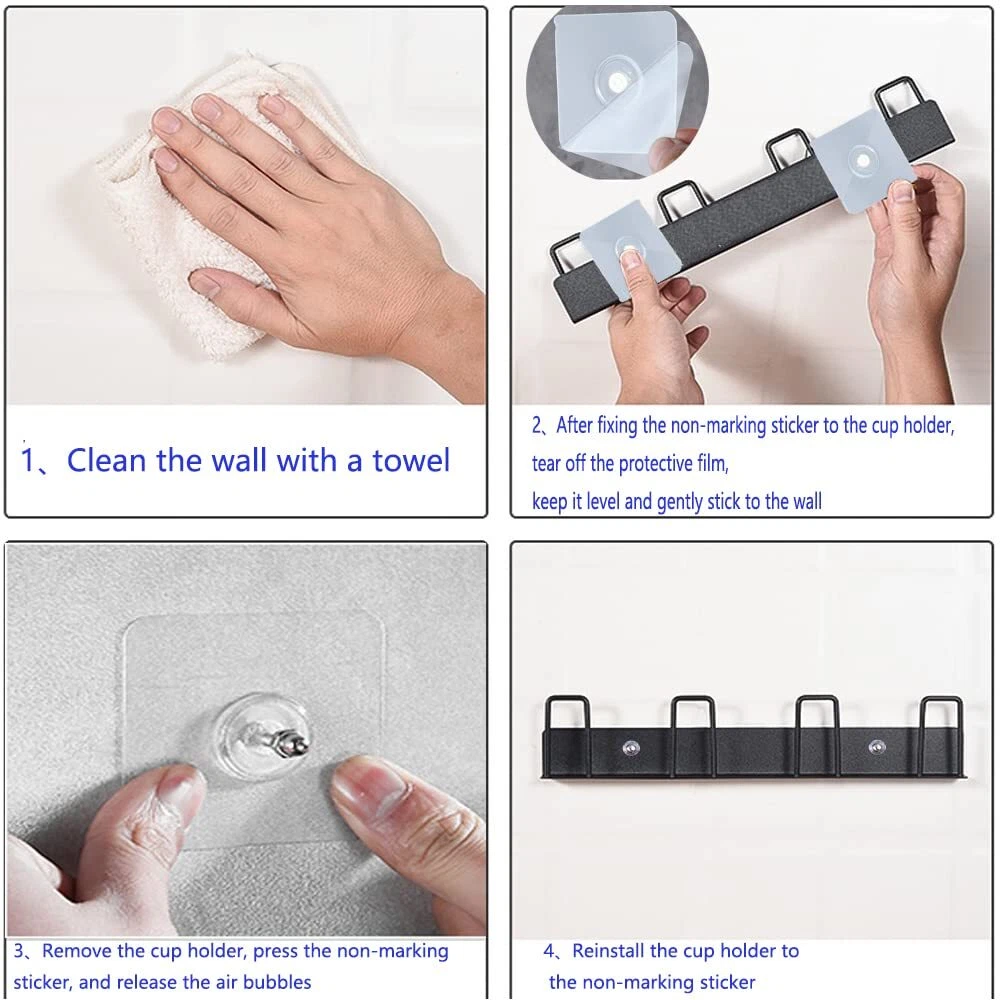 1、Clean the wall with a towel

2、After fixing the non-marking sticker to the cup holder, tear off the protective film,
keep it level and gently stick to the wall

3、Remove the cup holder, press the non-marking sticker, and release the air bubbles

4、Reinstall the cup holder to the non-marking sticker