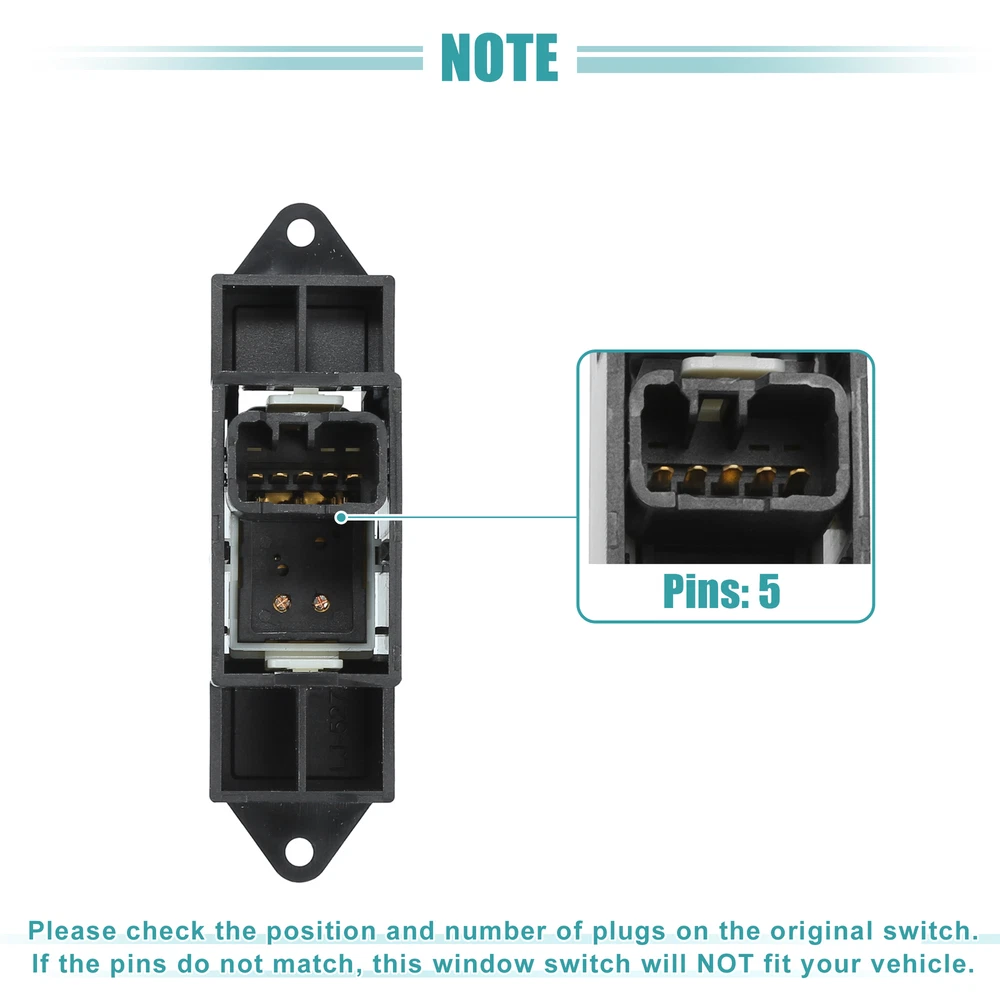 NOTE

Pins: 5

Please check the position and number of plugs on the original switch. If the pins do not match, this window switch will NOT fit your vehicle.