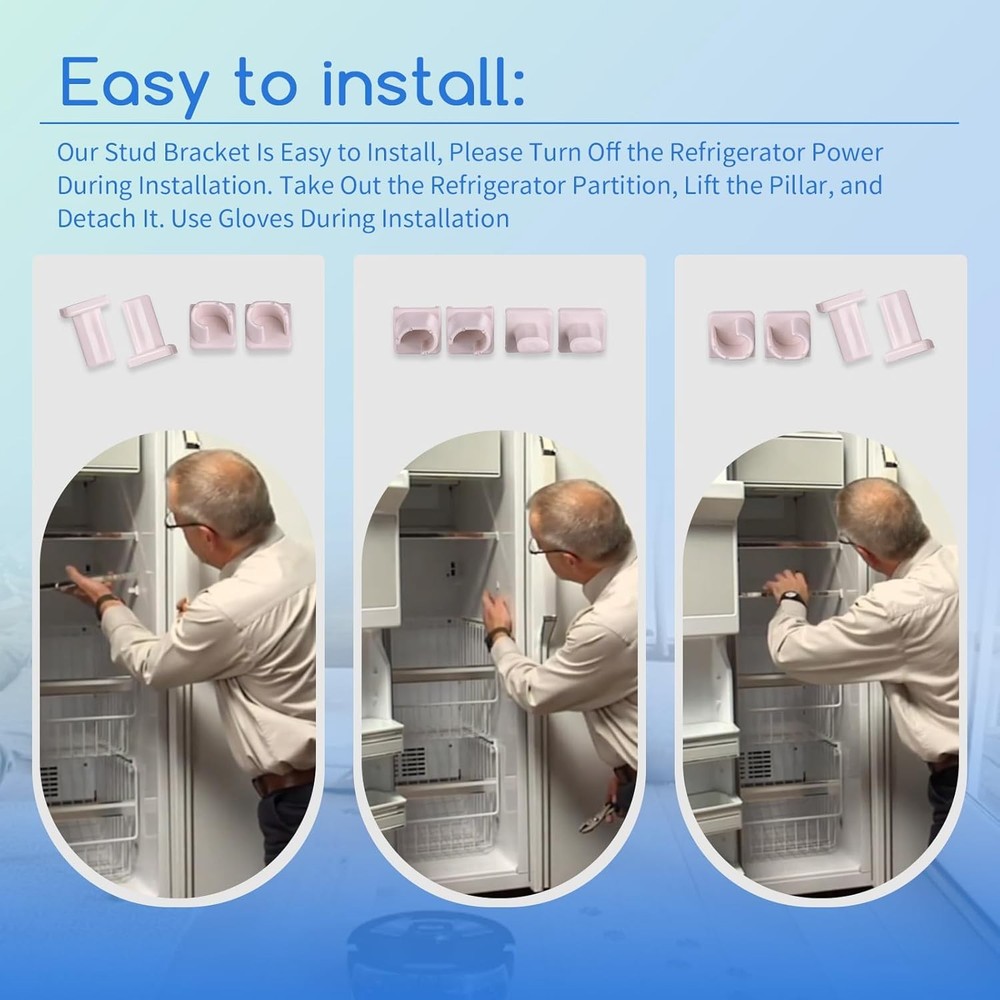 Easy to install:

Our Stud Bracket Is Easy to Install, Please Turn Off the Refrigerator Power During Installation. Take Out the Refrigerator Partition, Lift the Pillar, and Detach It. Use Gloves During Installation