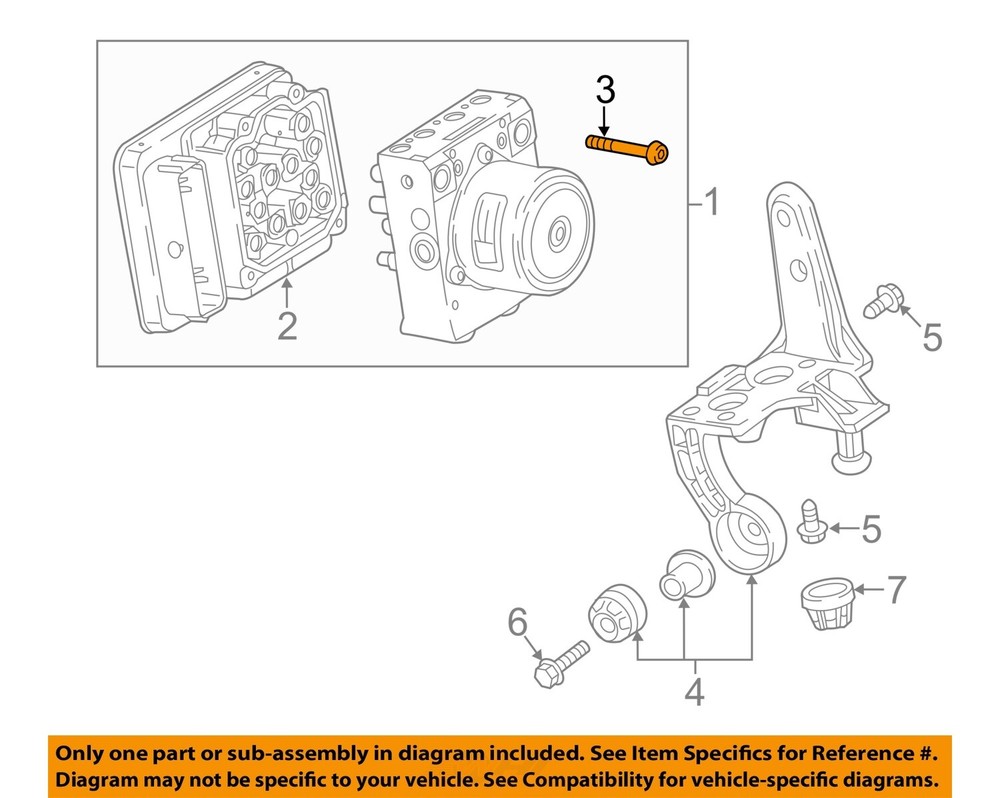 3
1
2
5
5
7
6
4

Only one part or sub-assembly in diagram included. See Item Specifics for Reference #.
Diagram may not be specific to your vehicle. See Compatibility for vehicle-specific diagrams.