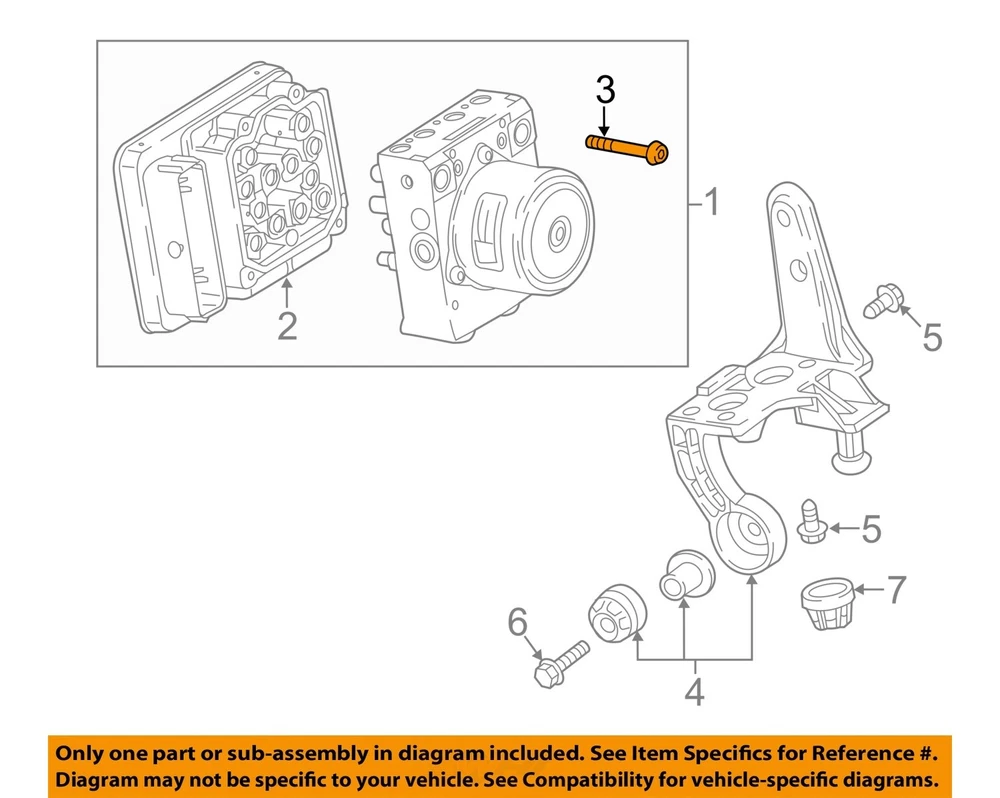 3
1
2
5
5
7
6
4

Only one part or sub-assembly in diagram included. See Item Specifics for Reference #.
Diagram may not be specific to your vehicle. See Compatibility for vehicle-specific diagrams.