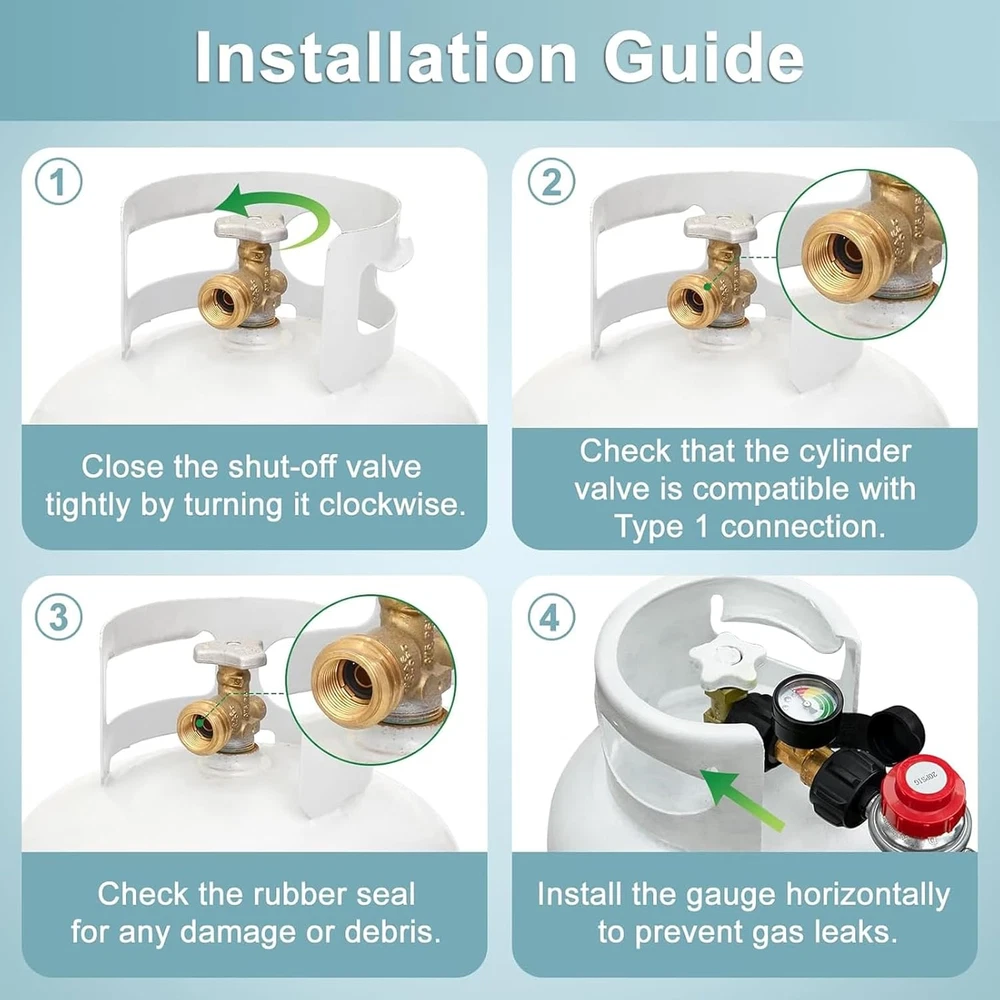 Installation Guide

1

Close the shut-off valve tightly by turning it clockwise.

2

Check that the cylinder valve is compatible with Type 1 connection.

3

Check the rubber seal for any damage or debris.

4

Install the gauge horizontally to prevent gas leaks.