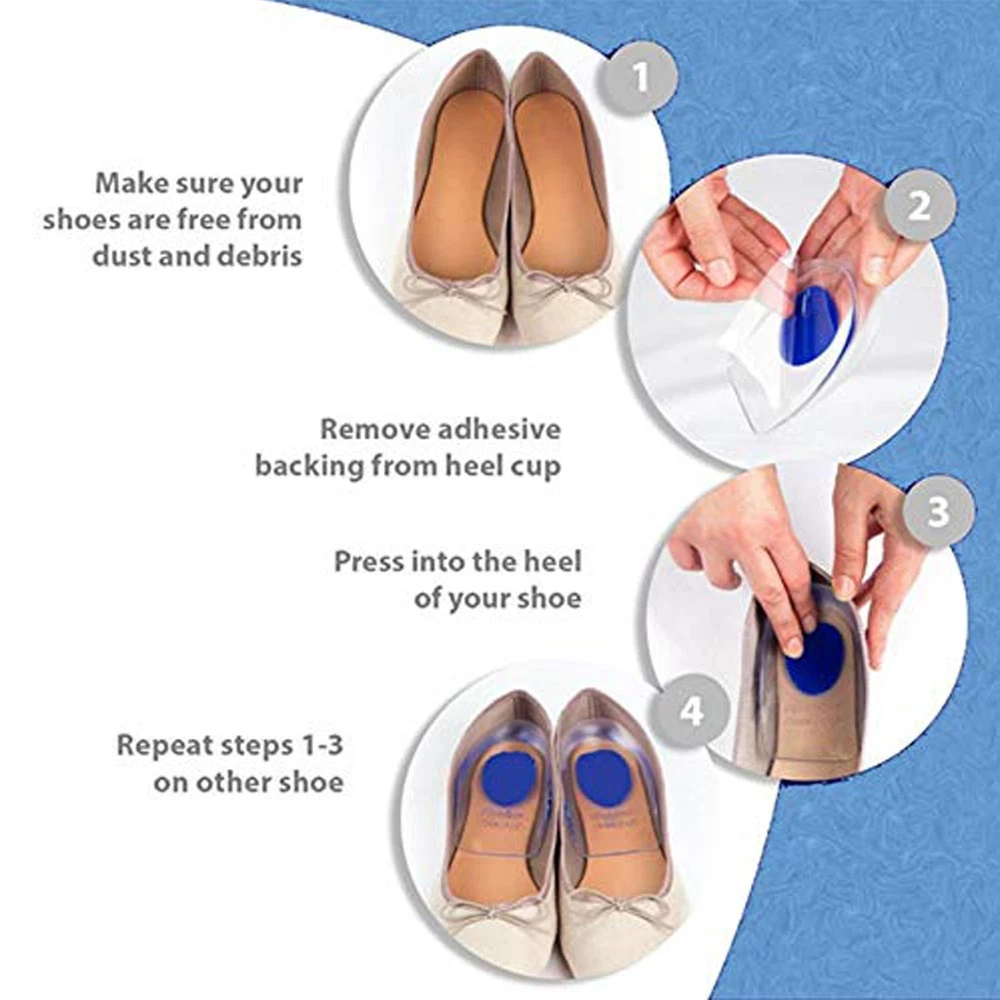 1

Make sure your shoes are free from dust and debris

2

Remove adhesive backing from heel cup

3

Press into the heel of your shoe

4

Repeat steps 1-3 on other shoe