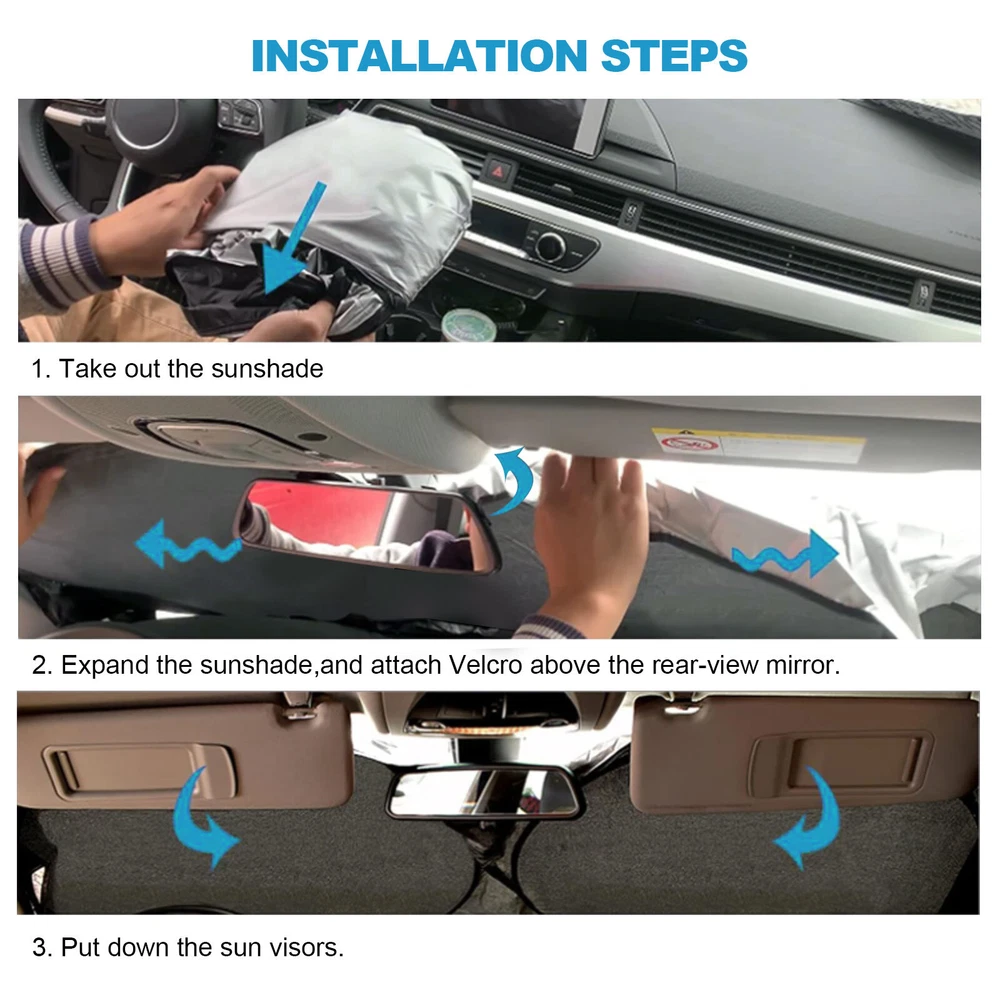 INSTALLATION STEPS

1. Take out the sunshade

2. Expand the sunshade,and attach Velcro above the rear-view mirror.

3. Put down the sun visors.