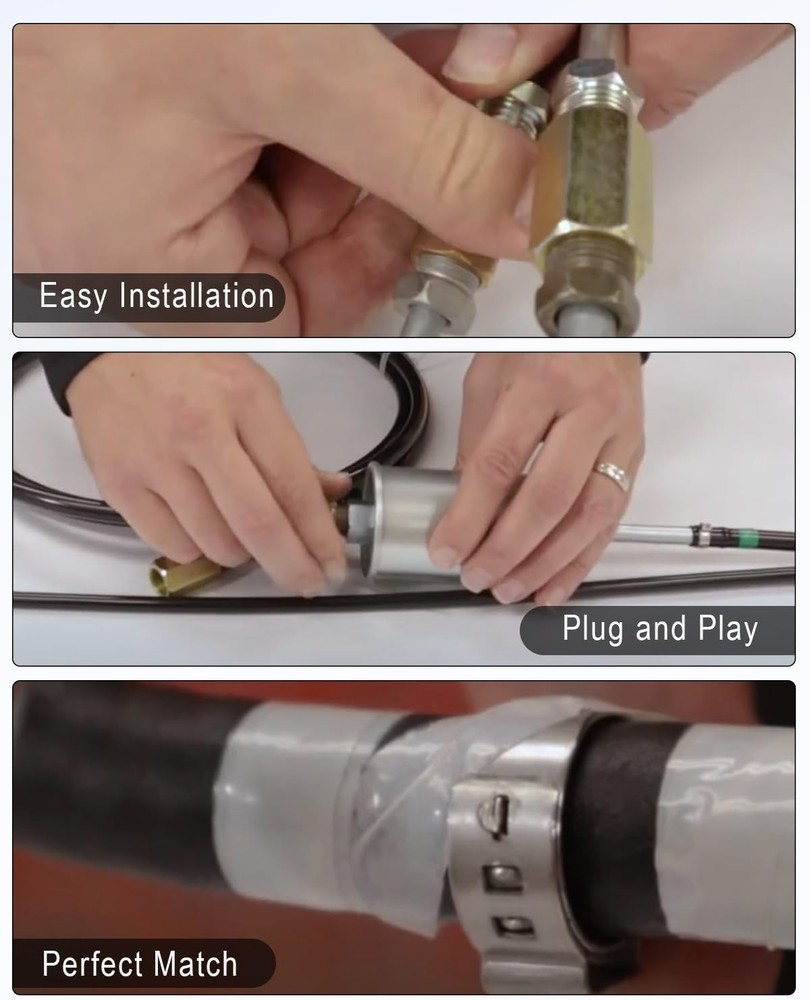 Easy Installation

Plug and Play

Perfect Match