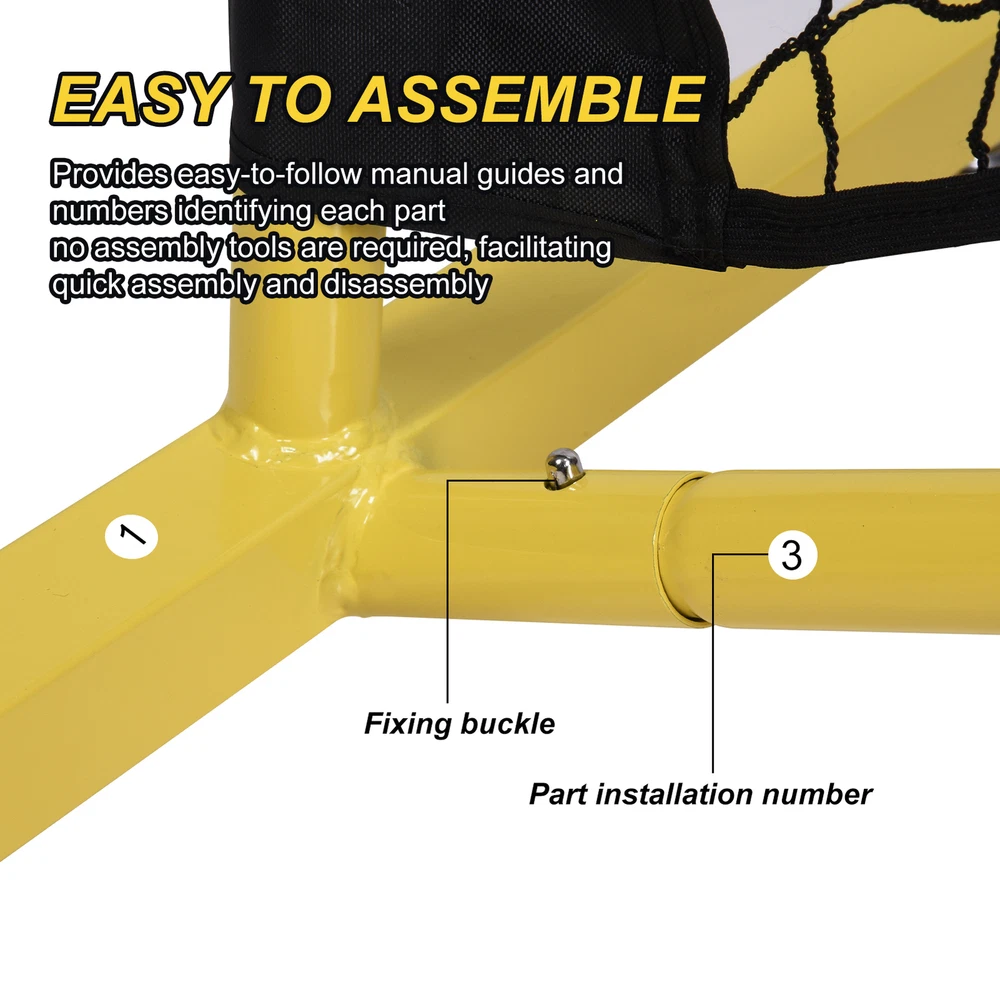 EASY TO ASSEMBLE

Provides easy-to-follow manual guides and numbers identifying each part
no assembly tools are required, facilitating quick assembly and disassembly

1

3

Fixing buckle

Part installation number