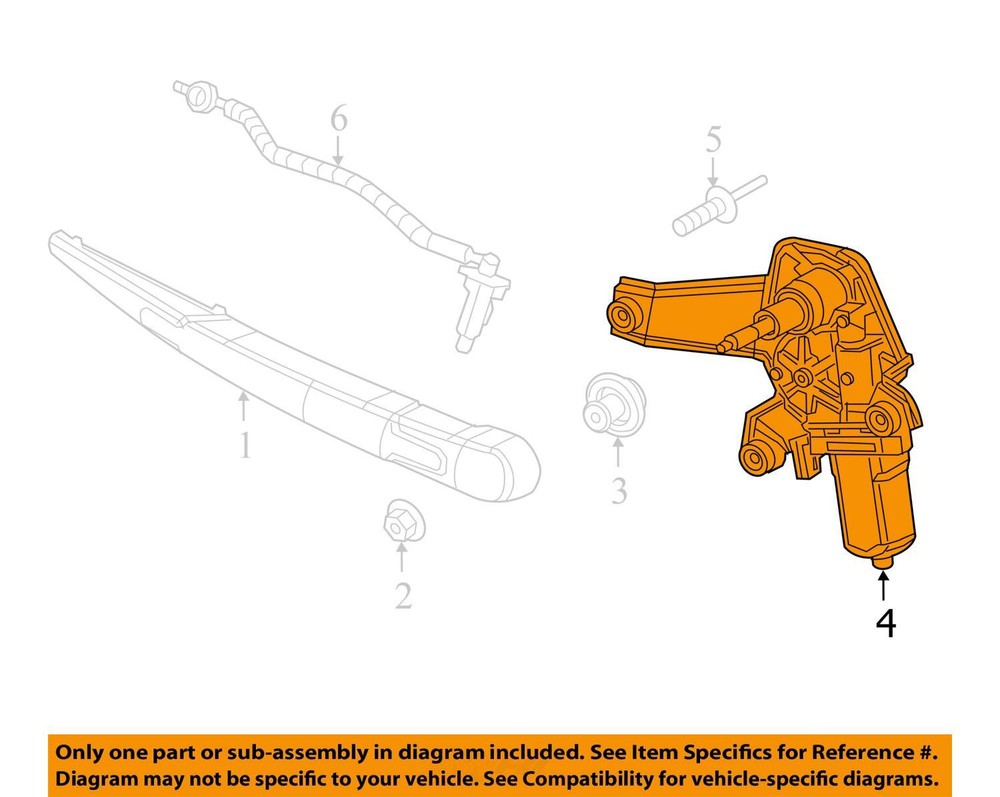 6
5
1
3
2
4

Only one part or sub-assembly in diagram included. See Item Specifics for Reference #.
Diagram may not be specific to your vehicle. See Compatibility for vehicle-specific diagrams.