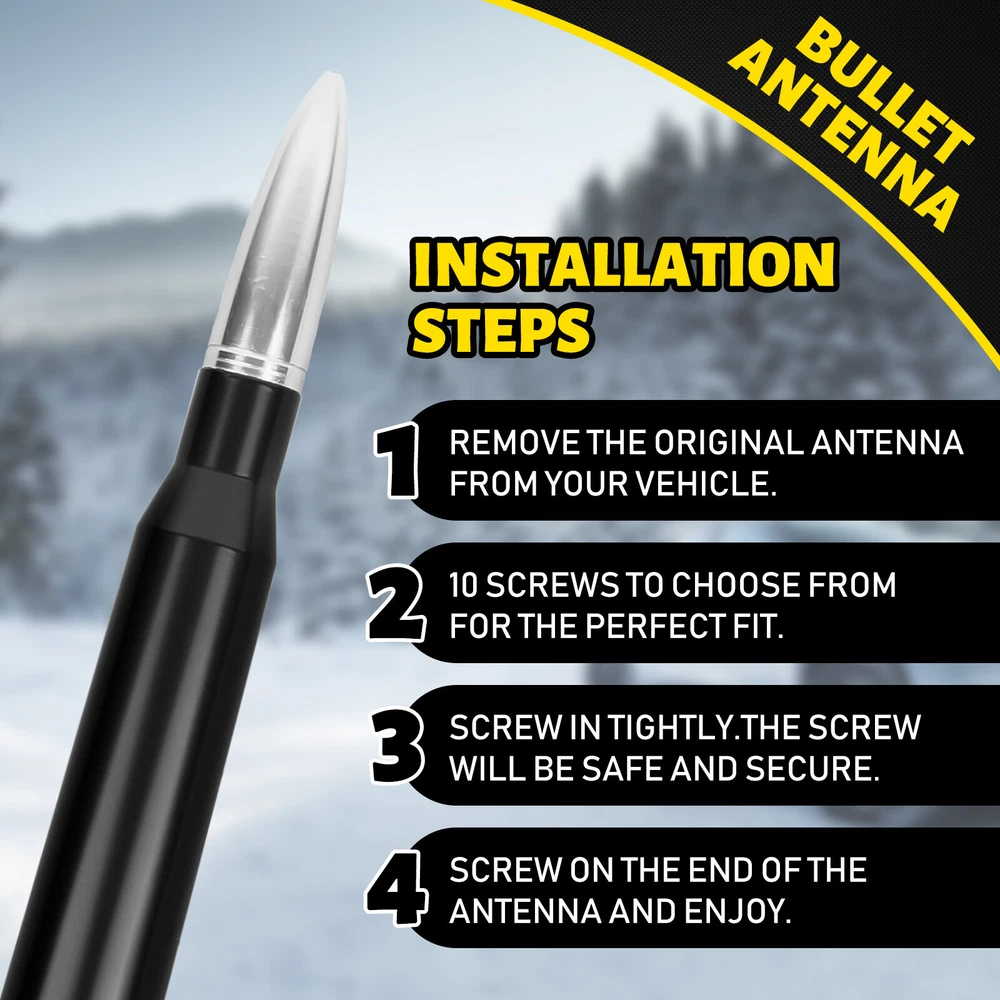 BULLET ANTENNA

INSTALLATION STEPS

1 REMOVE THE ORIGINAL ANTENNA FROM YOUR VEHICLE.

2 10 SCREWS TO CHOOSE FROM FOR THE PERFECT FIT.

3 SCREW IN TIGHTLY.THE SCREW WILL BE SAFE AND SECURE.

4 SCREW ON THE END OF THE ANTENNA AND ENJOY.