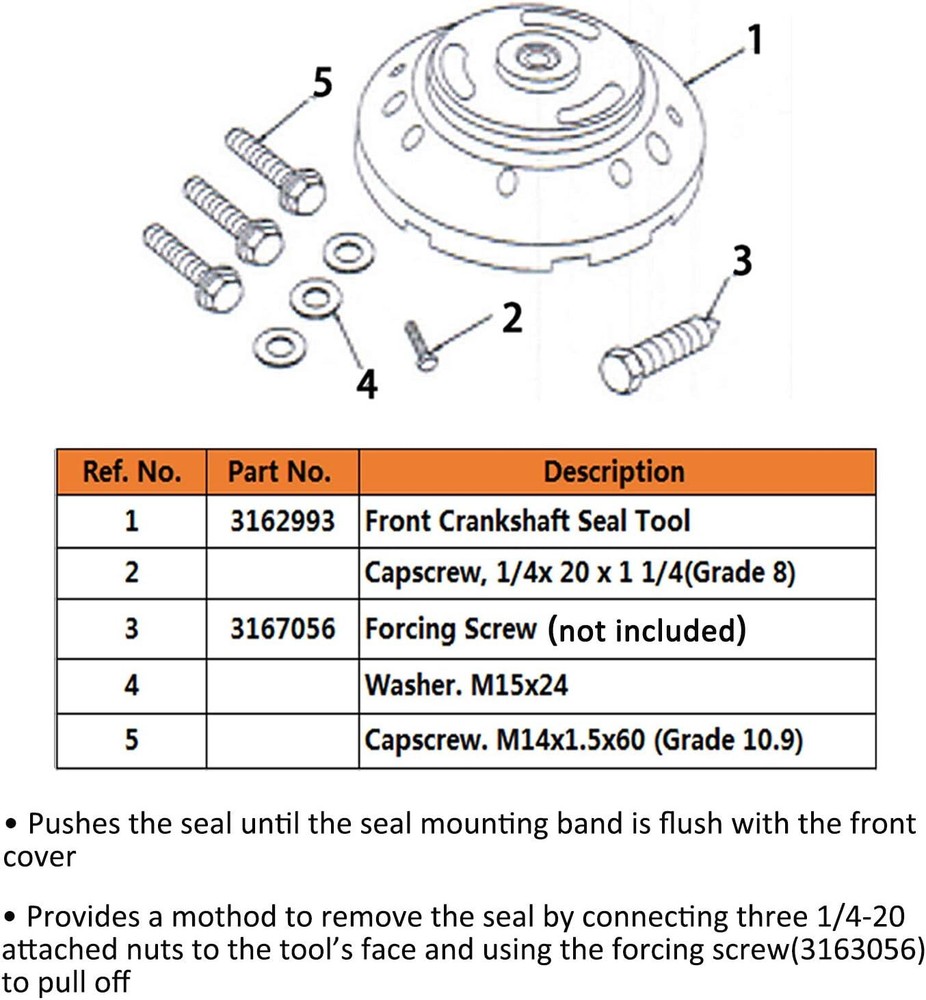 5

1

3

2

4

| Ref. No. | Part No. | Description |
|---|---|---|
| 1 | 3162993 | Front Crankshaft Seal Tool |
| 2 | | Capscrew, 1/4x 20 x 1 1/4(Grade 8) |
| 3 | 3167056 | Forcing Screw (not included) |
| 4 | | Washer. M15x24 |
| 5 | | Capscrew. M14x1.5x60 (Grade 10.9) |

• Pushes the seal until the seal mounting band is flush with the front cover

• Provides a mothod to remove the seal by connecting three 1/4-20 attached nuts to the tool's face and using the forcing screw(3163056) to pull off