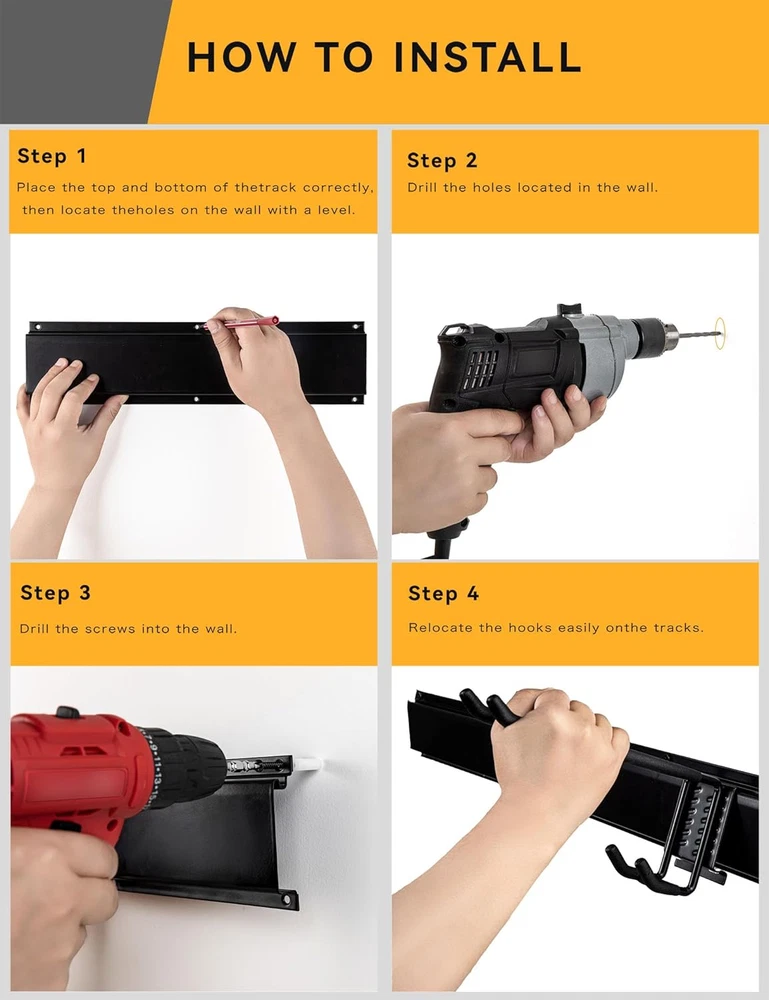 HOW TO INSTALL

Step 1

Place the top and bottom of thetrack correctly, then locate theholes on the wall with a level.

Step 2

Drill the holes located in the wall.

Step 3

Drill the screws into the wall.

Step 4

Relocate the hooks easily onthe tracks.