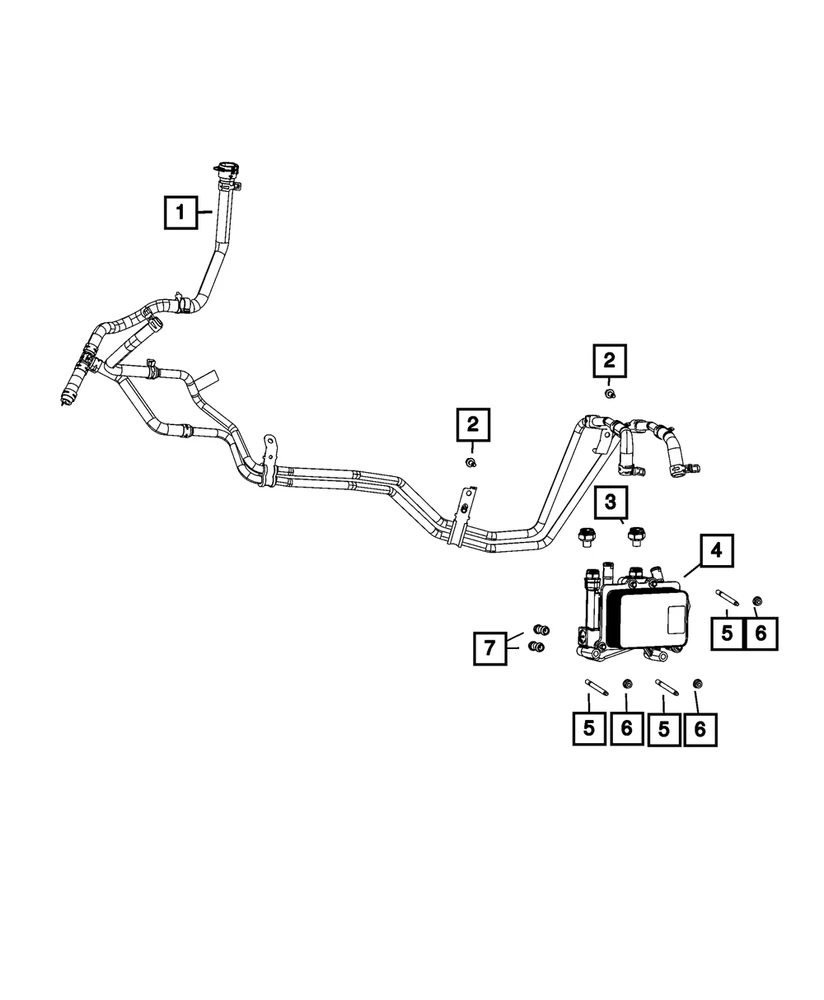 1
2
2
3
4
5
6
7
5
6
5
6