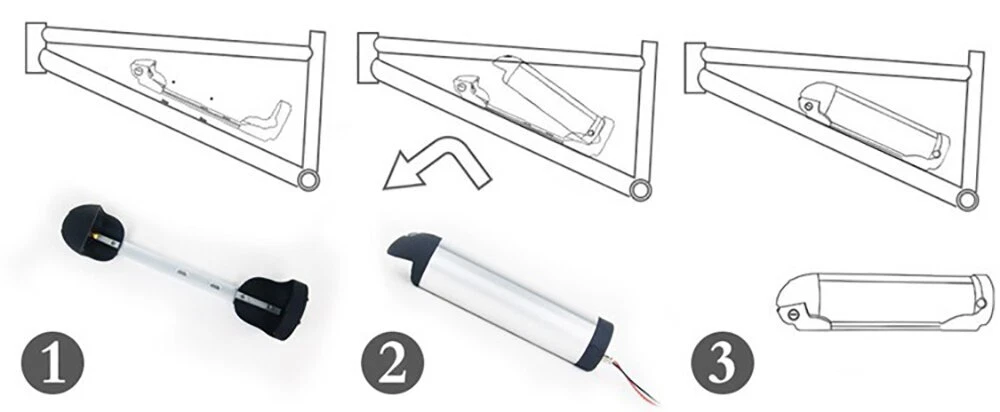 1

2

3