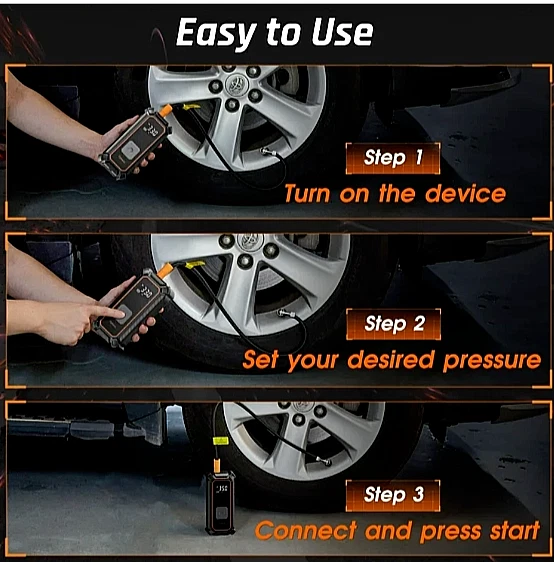 Easy to Use

Step 1
Turn on the device

Step 2
Set your desired pressure

Step 3
Connect and press start