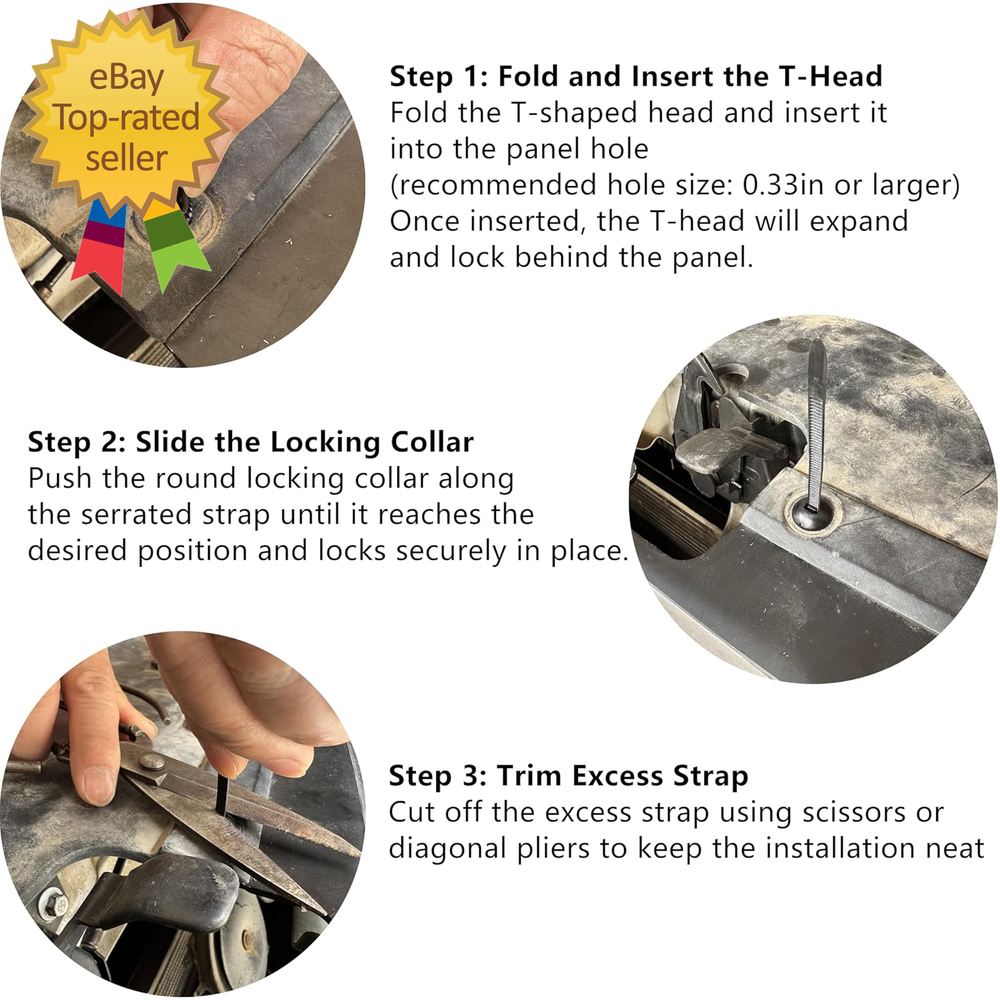 eBay Top-rated seller

Step 1: Fold and Insert the T-Head
Fold the T-shaped head and insert it into the panel hole
(recommended hole size: 0.33in or larger)
Once inserted, the T-head will expand and lock behind the panel.

Step 2: Slide the Locking Collar
Push the round locking collar along the serrated strap until it reaches the desired position and locks securely in place.

Step 3: Trim Excess Strap
Cut off the excess strap using scissors or diagonal pliers to keep the installation neat