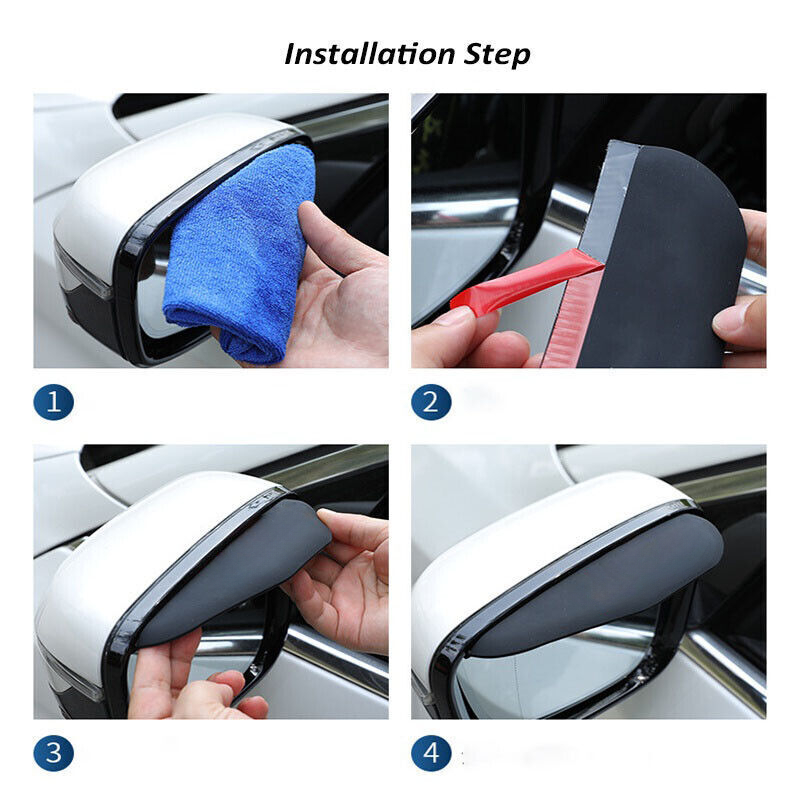 Installation Step

1

2

3

4