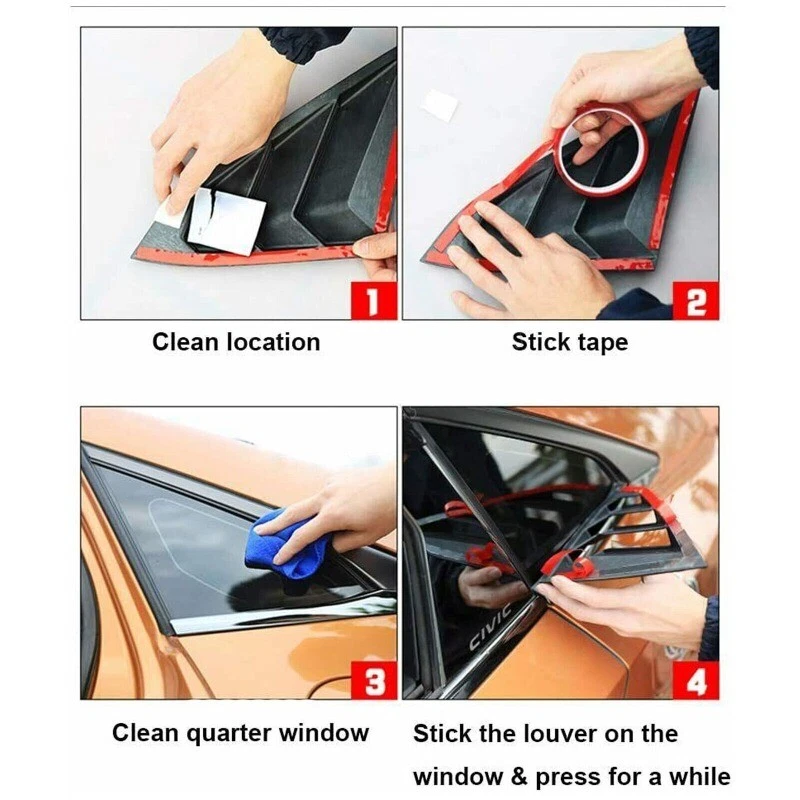 1

Clean location

2

Stick tape

3

Clean quarter window

CIVIC

4

Stick the louver on the window & press for a while