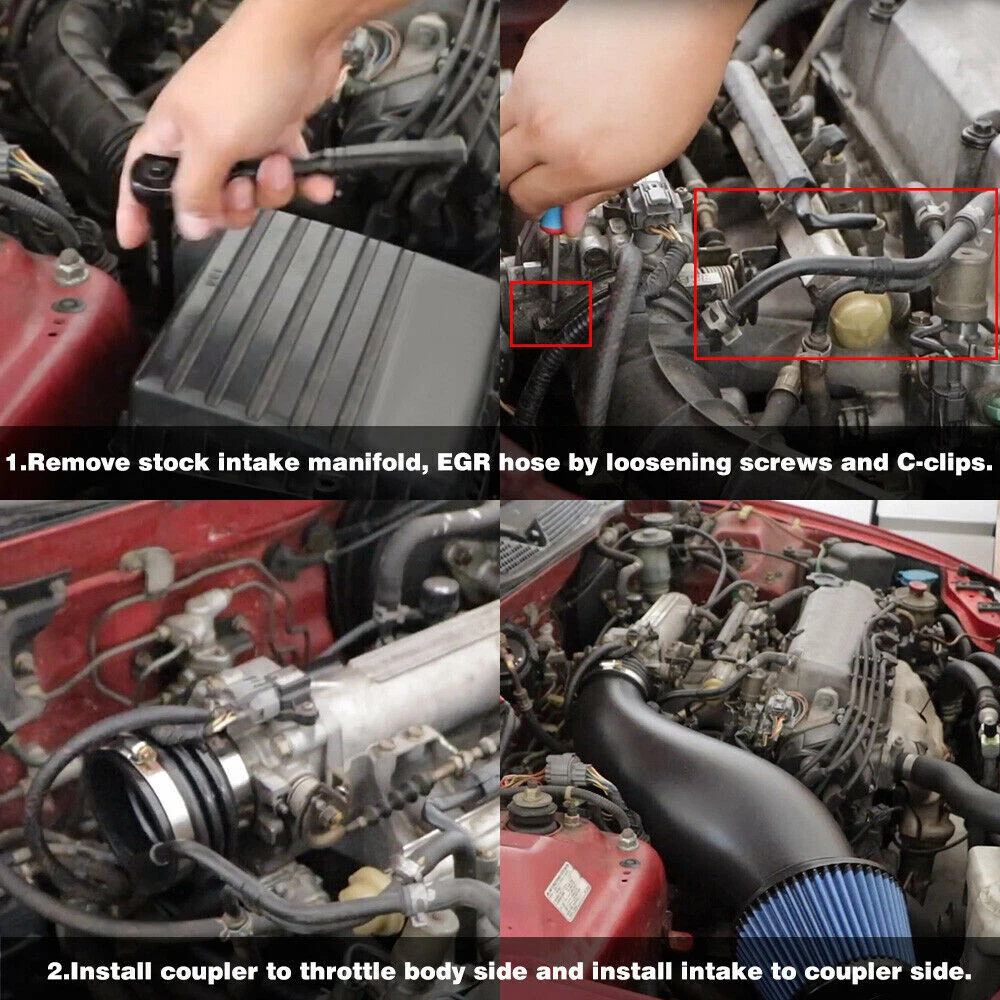 1.Remove stock intake manifold, EGR hose by loosening screws and C-clips.

2.Install coupler to throttle body side and install intake to coupler side.