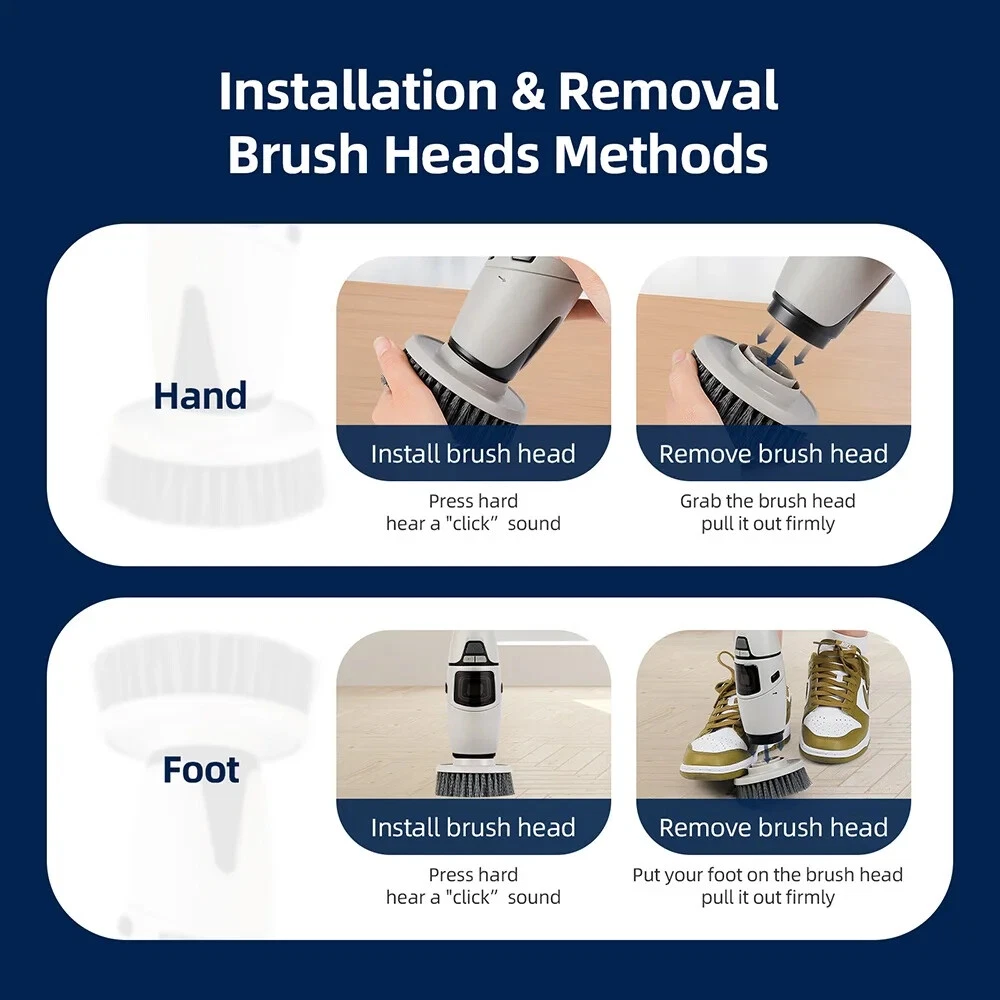 Installation & Removal
Brush Heads Methods

Hand

Install brush head

Press hard
hear a "click" sound

Remove brush head

Grab the brush head
pull it out firmly

Foot

Install brush head

Press hard
hear a "click" sound

Remove brush head

Put your foot on the brush head
pull it out firmly