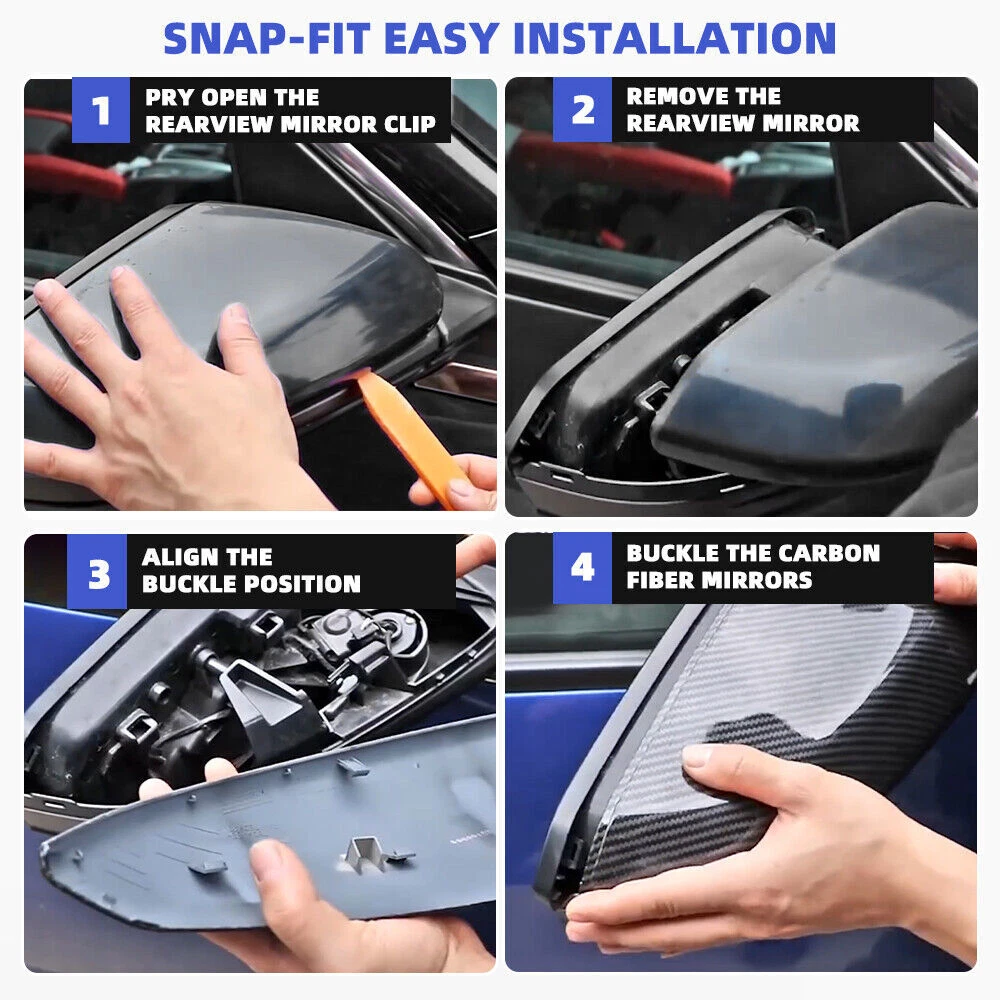 SNAP-FIT EASY INSTALLATION

1 PRY OPEN THE REARVIEW MIRROR CLIP

2 REMOVE THE REARVIEW MIRROR

3 ALIGN THE BUCKLE POSITION

4 BUCKLE THE CARBON FIBER MIRRORS