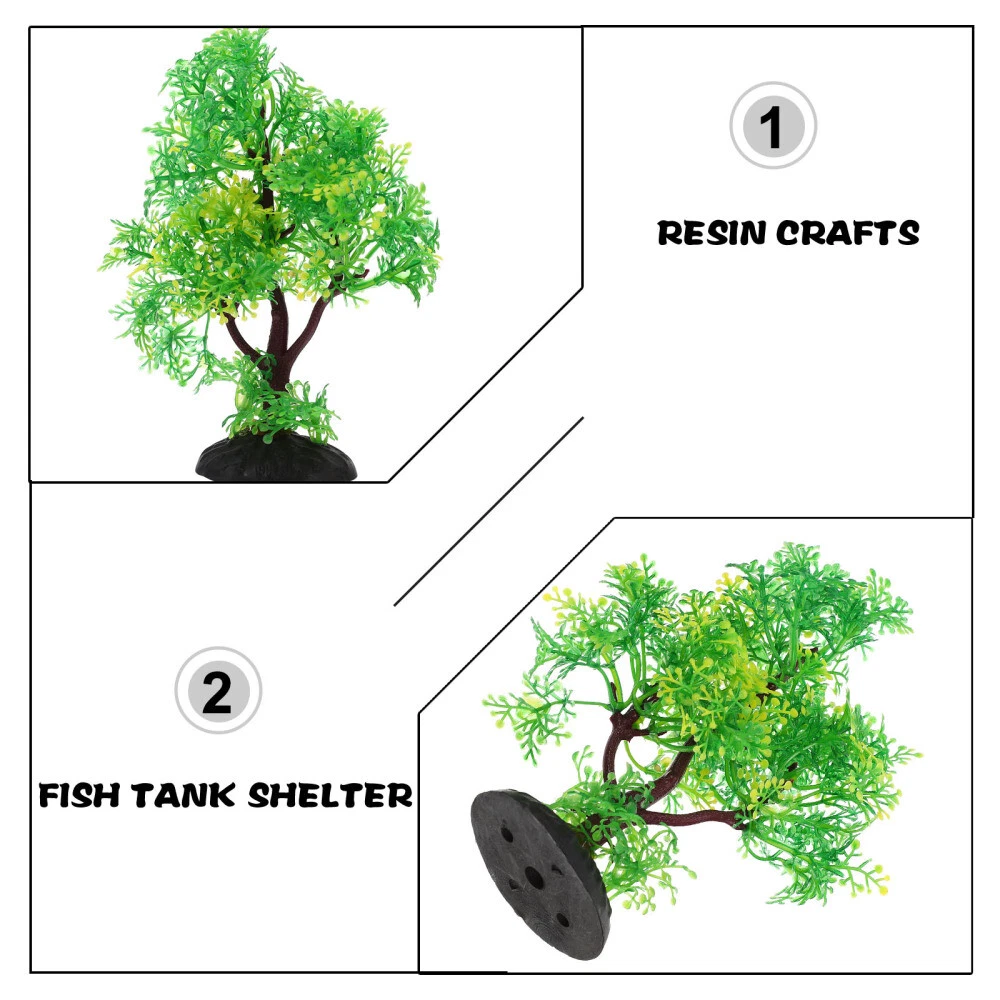 1

RESIN CRAFTS

2

FISH TANK SHELTER