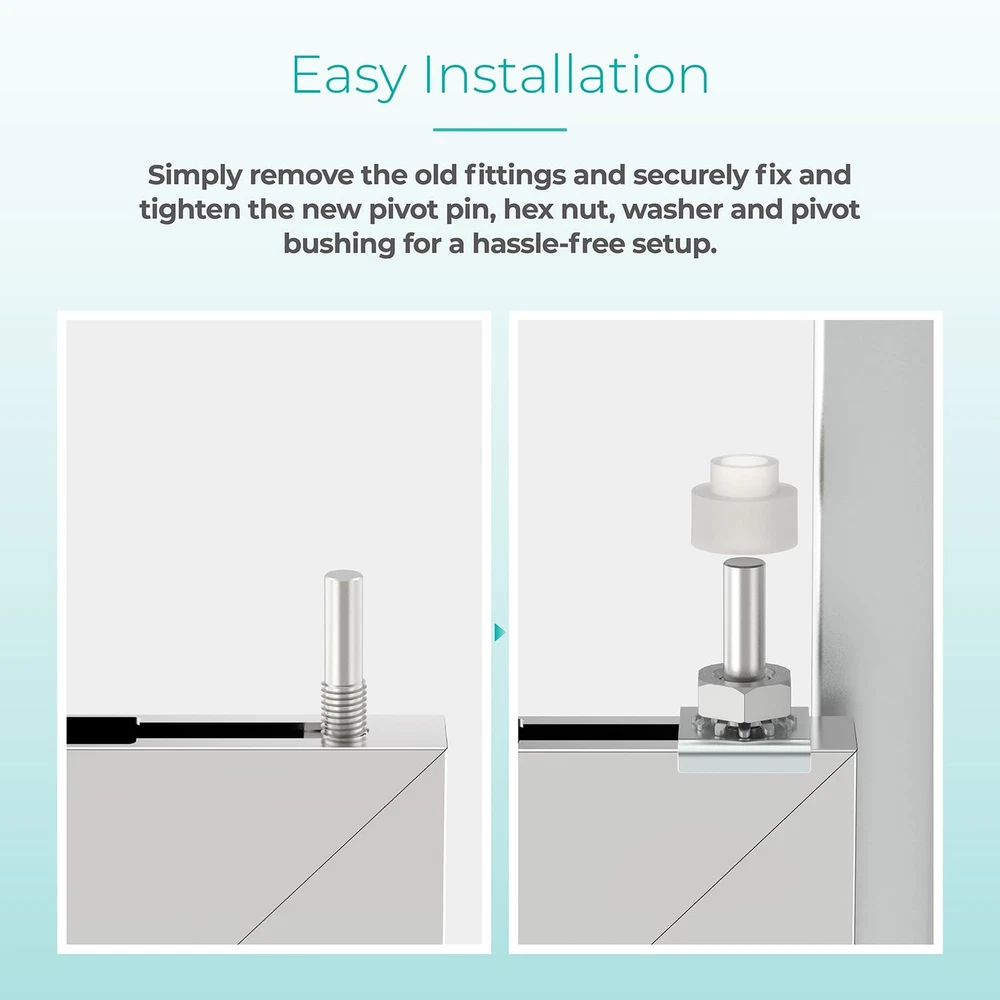 Easy Installation

Simply remove the old fittings and securely fix and tighten the new pivot pin, hex nut, washer and pivot bushing for a hassle-free setup.