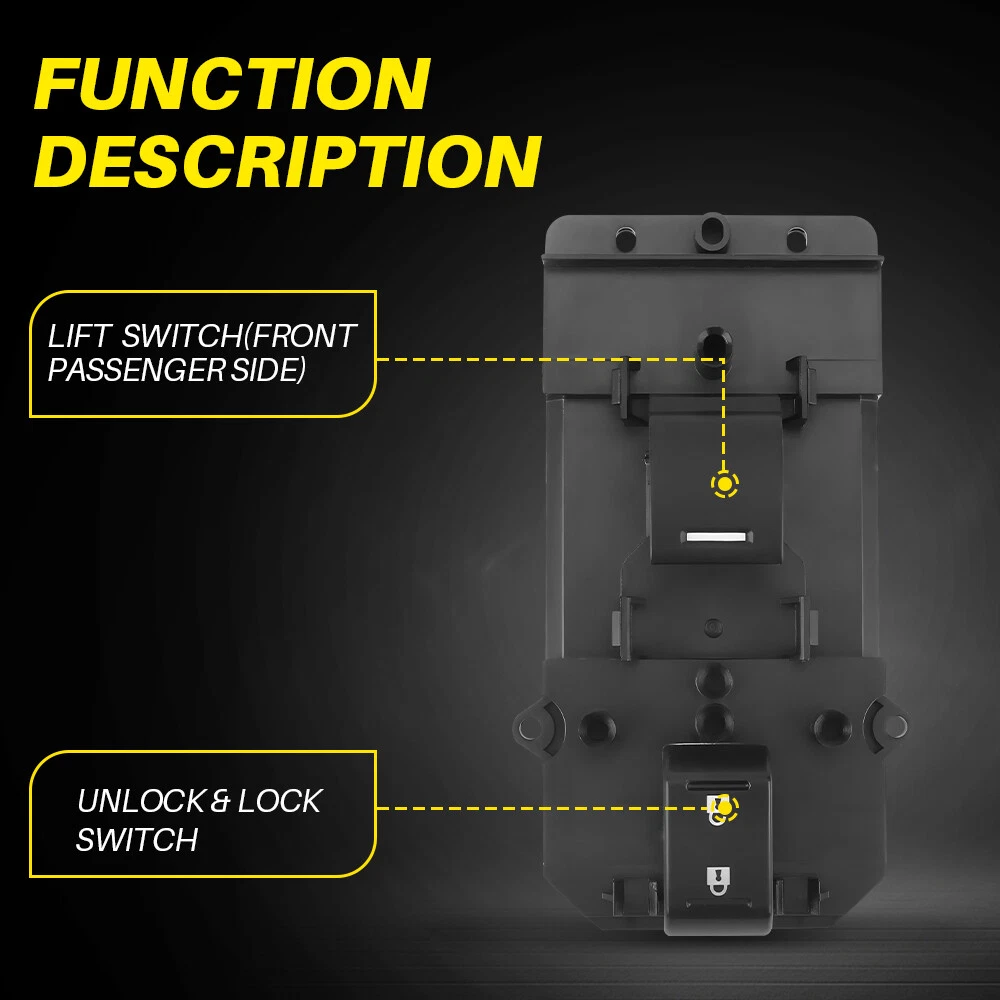 FUNCTION DESCRIPTION

LIFT SWITCH(FRONT PASSENGER SIDE)

UNLOCK & LOCK SWITCH