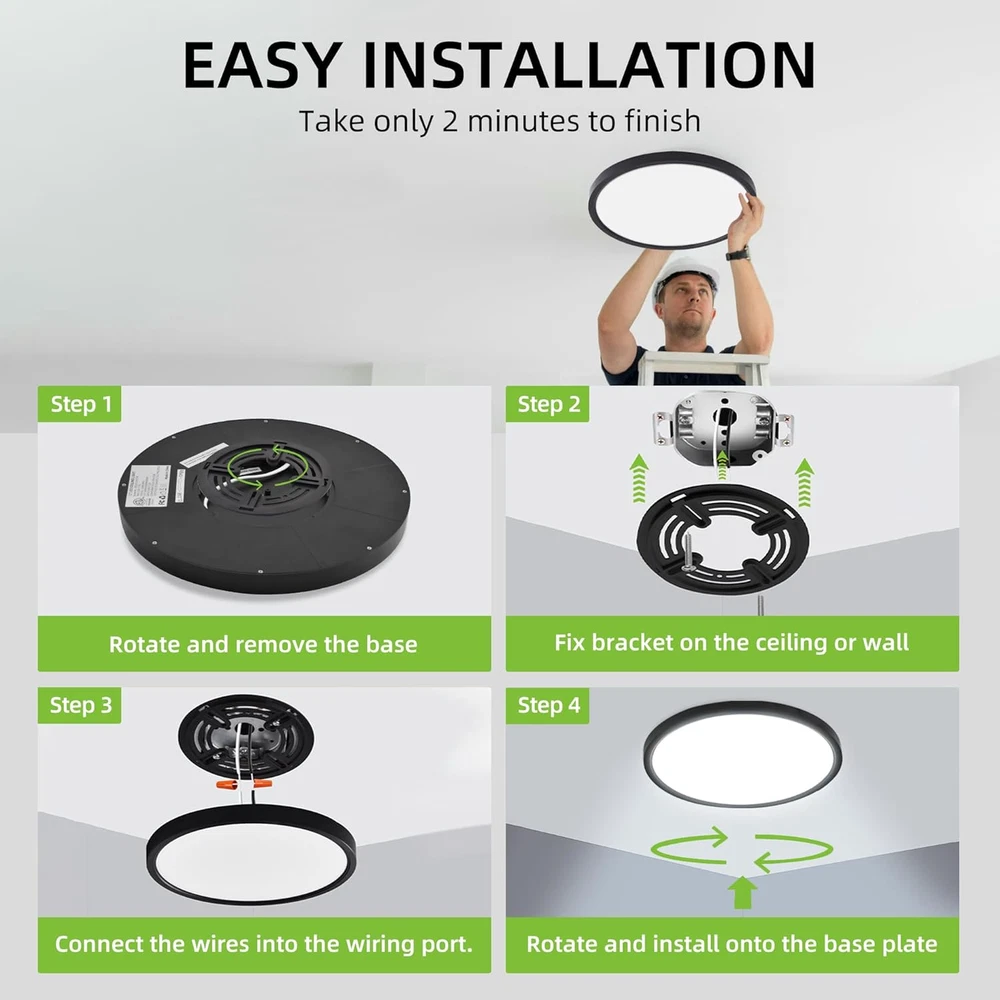 EASY INSTALLATION

Take only 2 minutes to finish

Step 1

Rotate and remove the base

Step 2

Fix bracket on the ceiling or wall

Step 3

Connect the wires into the wiring port.

Step 4

Rotate and install onto the base plate