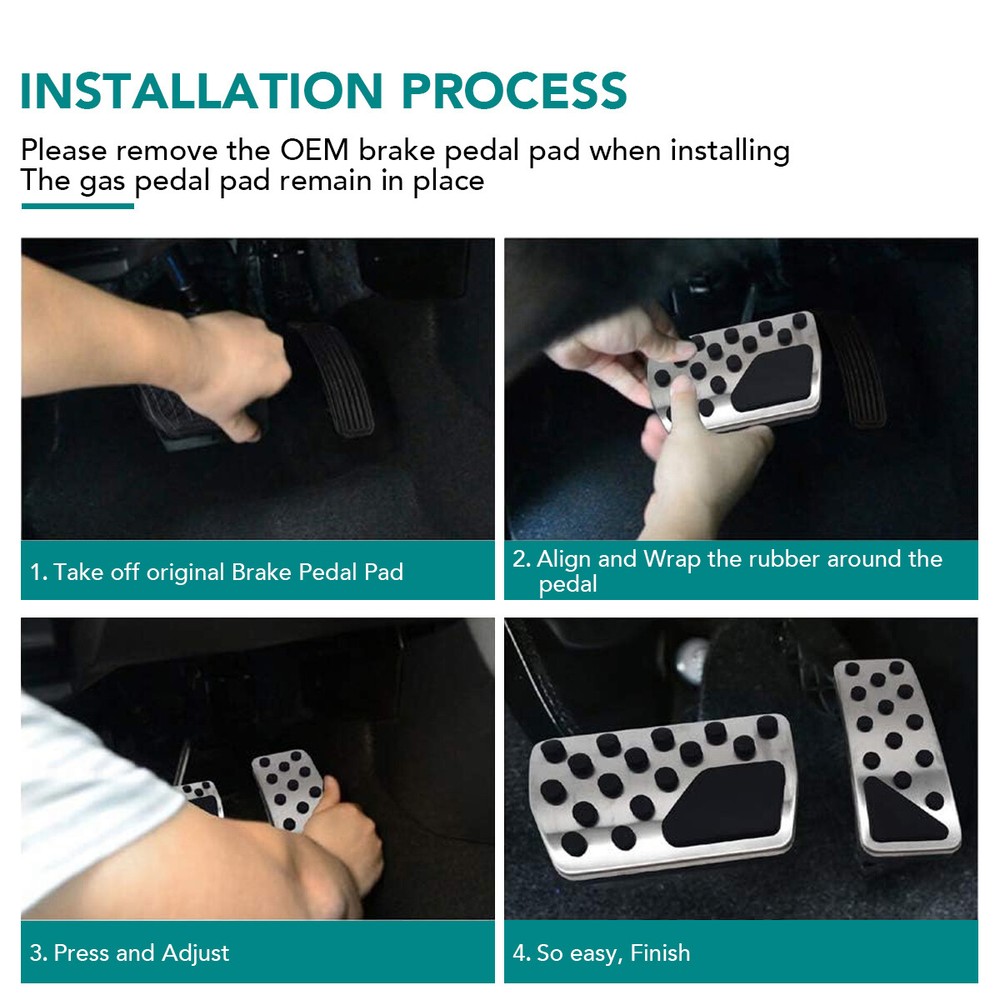 INSTALLATION PROCESS

Please remove the OEM brake pedal pad when installing
The gas pedal pad remain in place

1. Take off original Brake Pedal Pad

2. Align and Wrap the rubber around the pedal

3. Press and Adjust

4. So easy, Finish