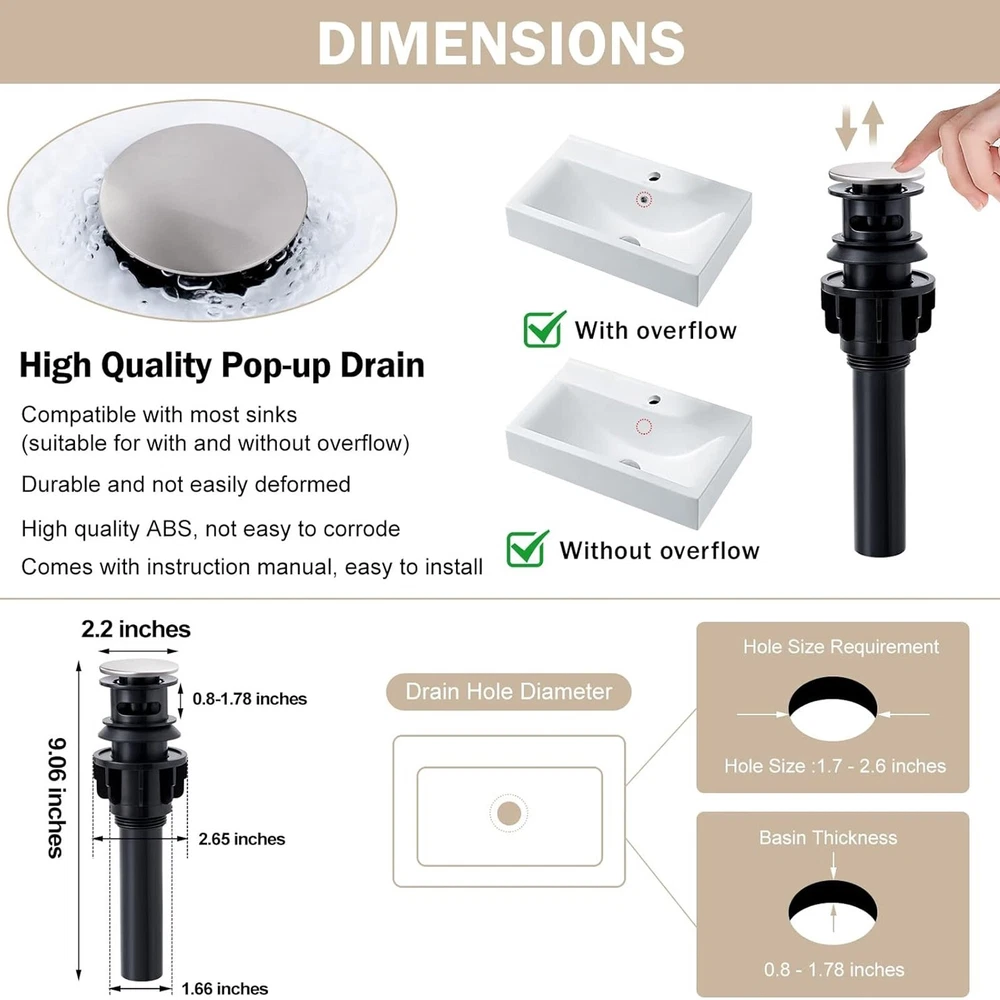 DIMENSIONS

High Quality Pop-up Drain

Compatible with most sinks (suitable for with and without overflow)

Durable and not easily deformed

High quality ABS, not easy to corrode

Comes with instruction manual, easy to install

With overflow

Without overflow

2.2 inches

0.8-1.78 inches

9.06 inches

2.65 inches

1.66 inches

Drain Hole Diameter

Hole Size Requirement

Hole Size :1.7 - 2.6 inches

Basin Thickness

0.8 - 1.78 inches