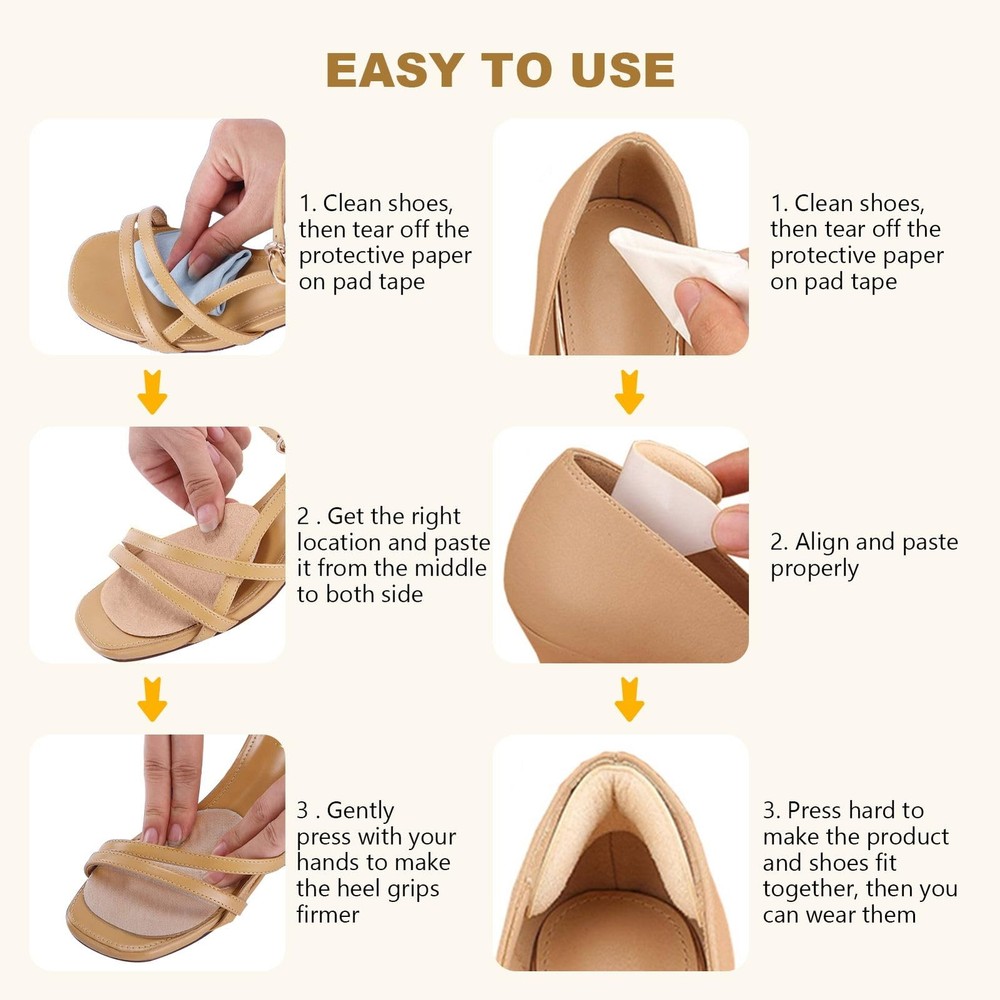 EASY TO USE

1. Clean shoes, then tear off the protective paper on pad tape

2 . Get the right location and paste it from the middle to both side

3 . Gently press with your hands to make the heel grips firmer

1. Clean shoes, then tear off the protective paper on pad tape

2. Align and paste properly

3. Press hard to make the product and shoes fit together, then you can wear them