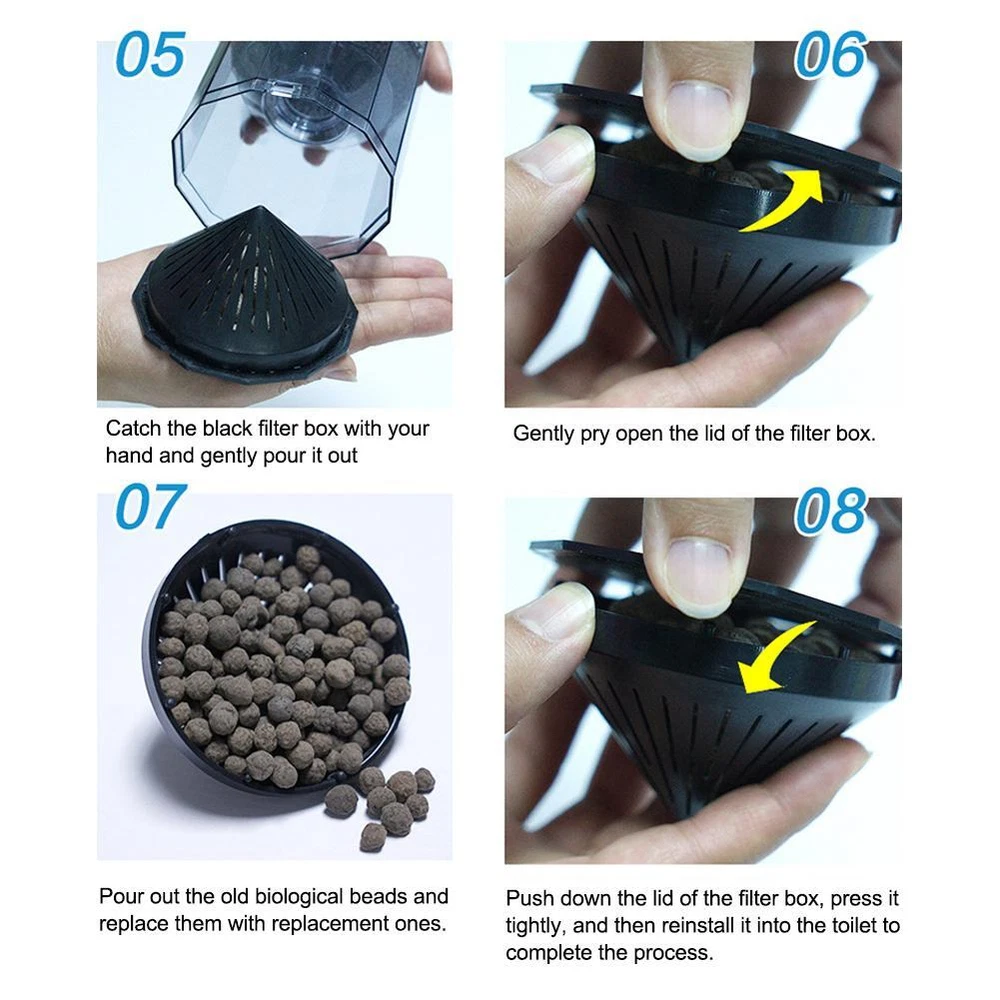 05

Catch the black filter box with your hand and gently pour it out

06

Gently pry open the lid of the filter box.

07

Pour out the old biological beads and replace them with replacement ones.

08

Push down the lid of the filter box, press it tightly, and then reinstall it into the toilet to complete the process.