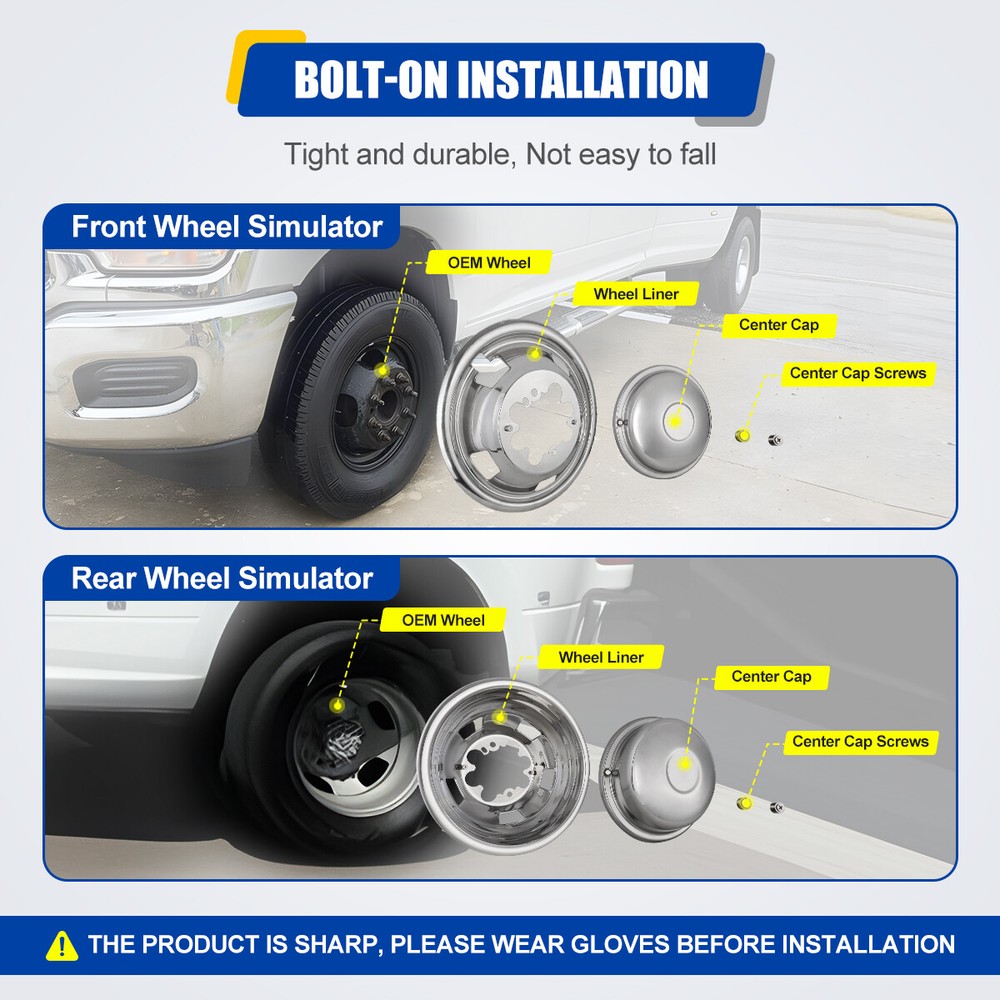 BOLT-ON INSTALLATION

Tight and durable, Not easy to fall

Front Wheel Simulator

OEM Wheel

Wheel Liner

Center Cap

Center Cap Screws

Rear Wheel Simulator

OEM Wheel

Wheel Liner

Center Cap

Center Cap Screws

THE PRODUCT IS SHARP, PLEASE WEAR GLOVES BEFORE INSTALLATION