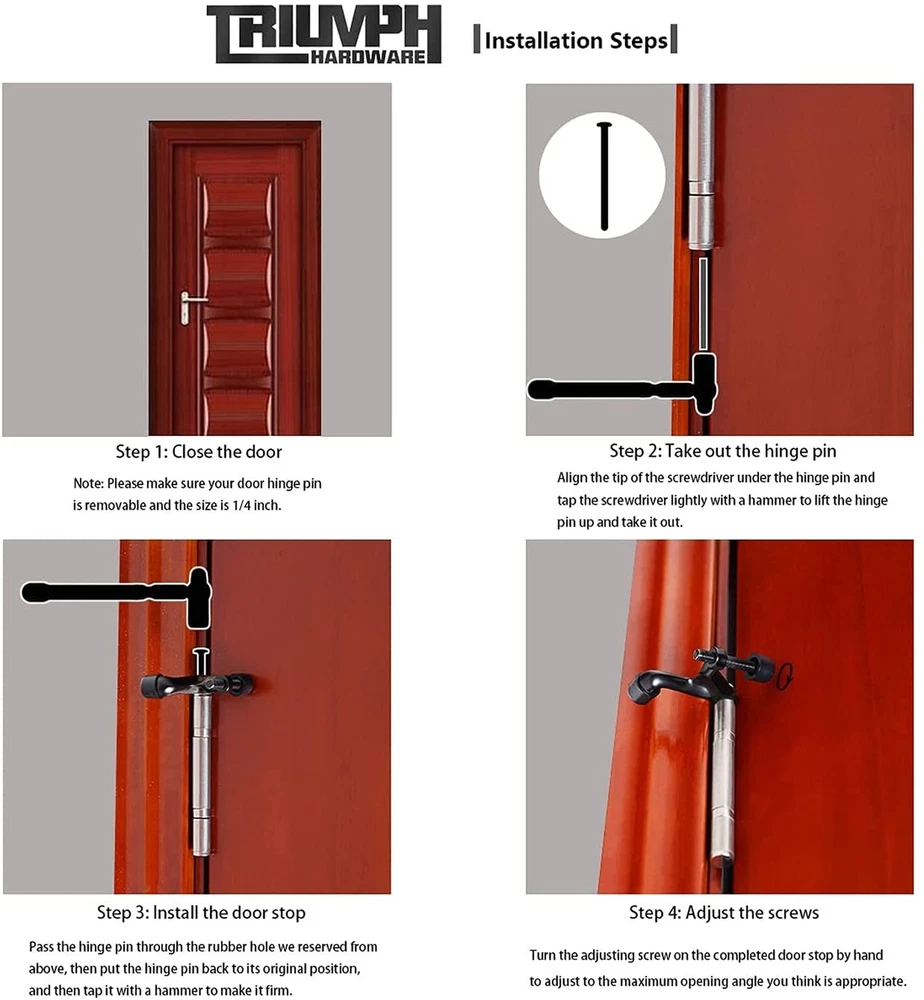 TRIUMPH HARDWARE

Installation Steps

Step 1: Close the door

Note: Please make sure your door hinge pin is removable and the size is 1/4 inch.

Step 2: Take out the hinge pin

Align the tip of the screwdriver under the hinge pin and tap the screwdriver lightly with a hammer to lift the hinge pin up and take it out.

Step 3: Install the door stop

Pass the hinge pin through the rubber hole we reserved from above, then put the hinge pin back to its original position, and then tap it with a hammer to make it firm.

Step 4: Adjust the screws

Turn the adjusting screw on the completed door stop by hand to adjust to the maximum opening angle you think is appropriate.