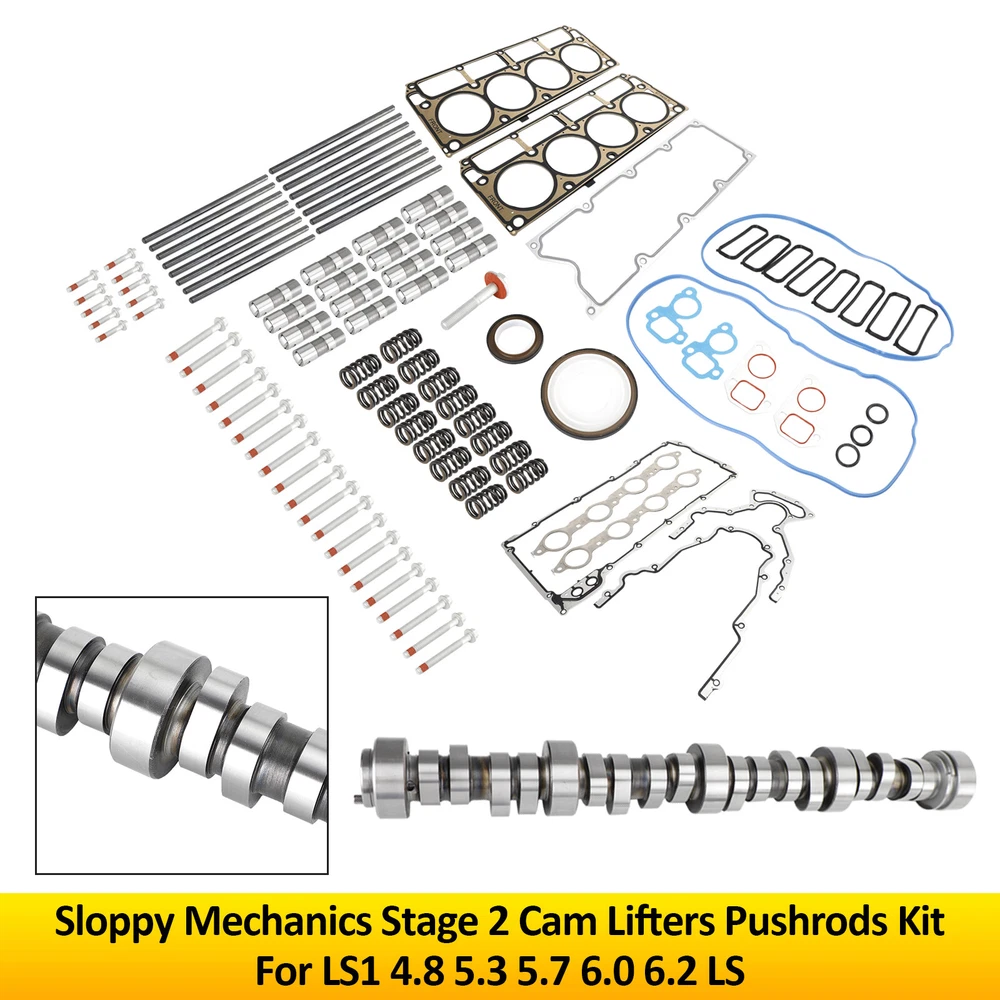 Sloppy Mechanics Stage 2 Cam Lifters Pushrods Kit
For LS1 4.8 5.3 5.7 6.0 6.2 LS