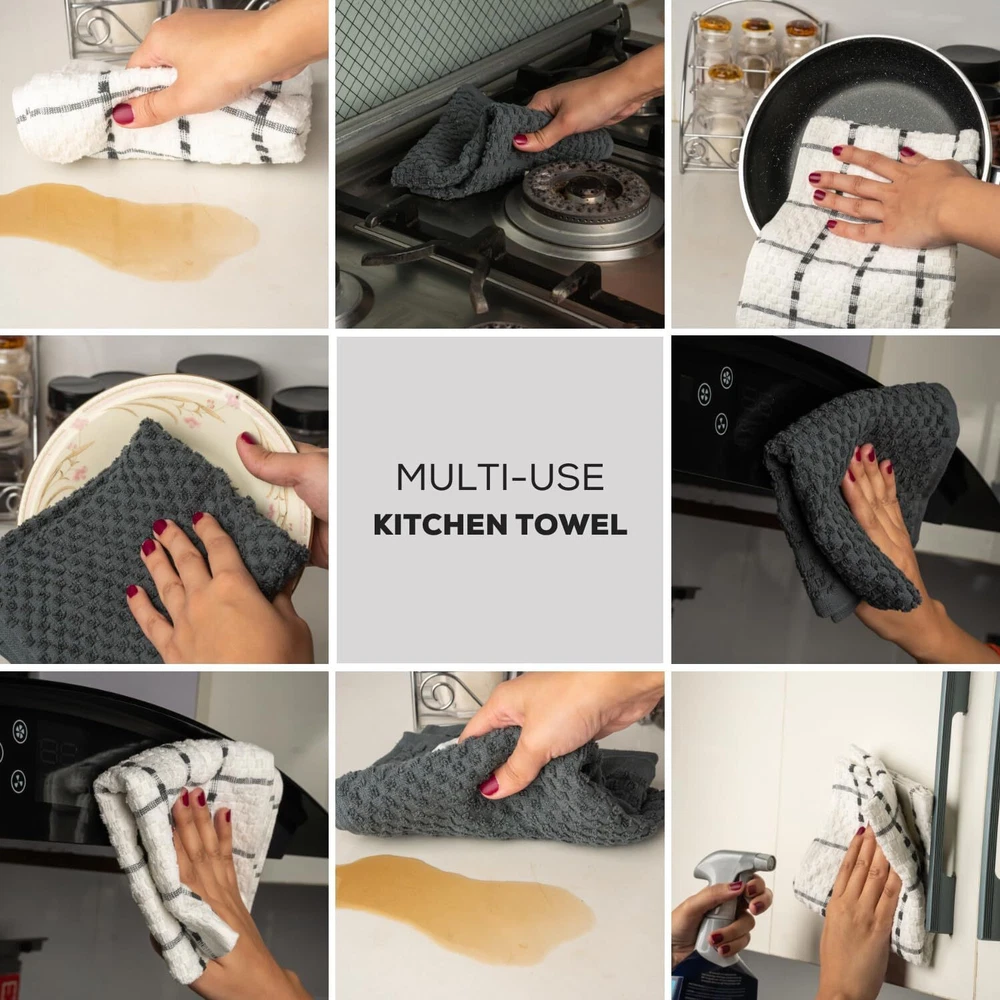 MULTI-USE
KITCHEN TOWEL