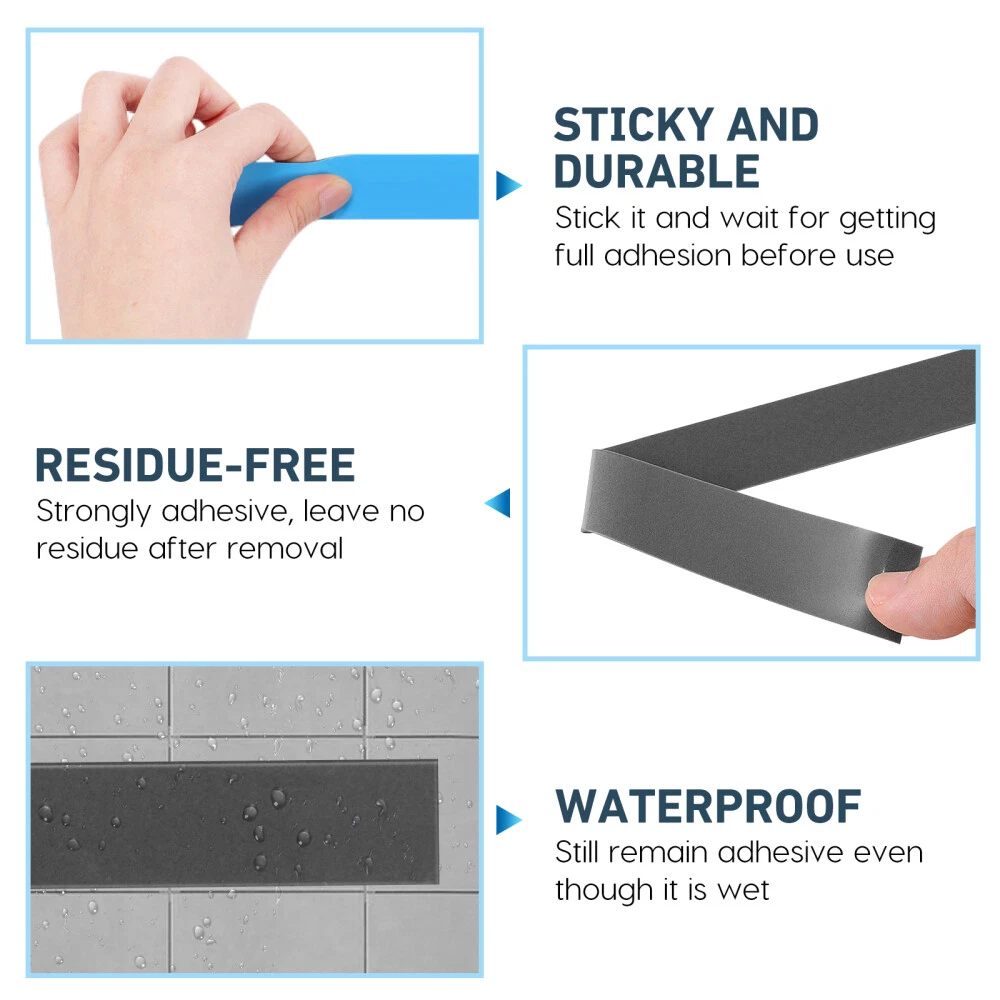 STICKY AND DURABLE
Stick it and wait for getting full adhesion before use

RESIDUE-FREE
Strongly adhesive, leave no residue after removal

WATERPROOF
Still remain adhesive even though it is wet