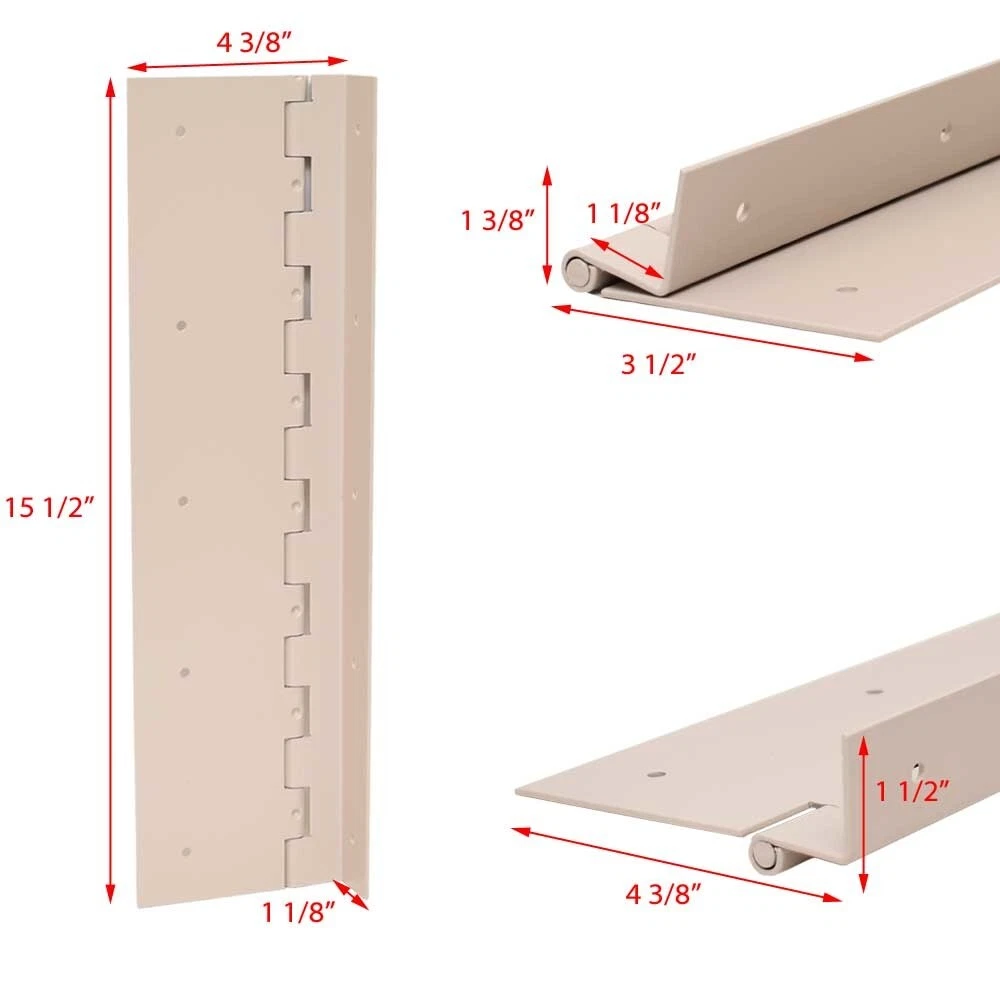 4 3/8”

15 1/2”

1 1/8”

1 3/8”

1 1/8”

3 1/2”

1 1/2”

4 3/8”