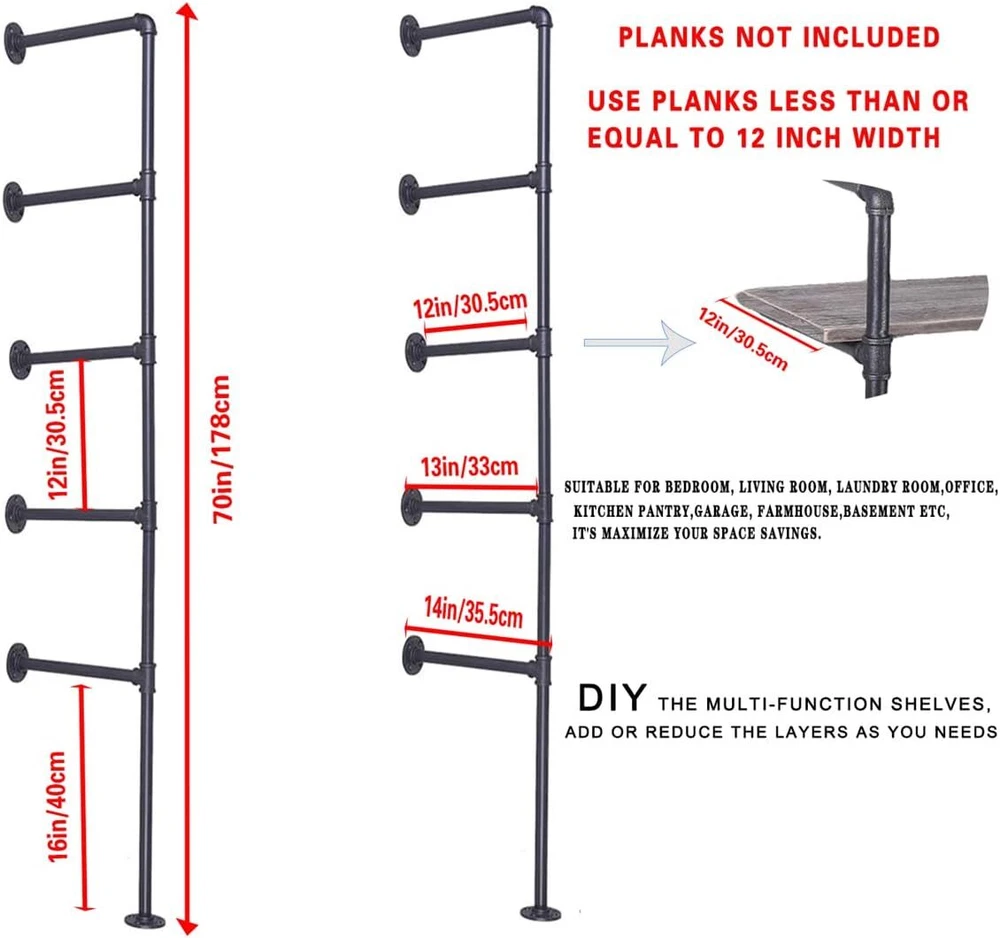 12in/30.5cm

16in/40cm

70in/178cm

PLANKS NOT INCLUDED

USE PLANKS LESS THAN OR EQUAL TO 12 INCH WIDTH

12in/30.5cm

12in/30.5cm

13in/33cm

SUITABLE FOR BEDROOM, LIVING ROOM, LAUNDRY ROOM,OFFICE, KITCHEN PANTRY,GARAGE, FARMHOUSE,BASEMENT ETC, IT'S MAXIMIZE YOUR SPACE SAVINGS.

14in/35.5cm

DIY THE MULTI-FUNCTION SHELVES, ADD OR REDUCE THE LAYERS AS YOU NEEDS