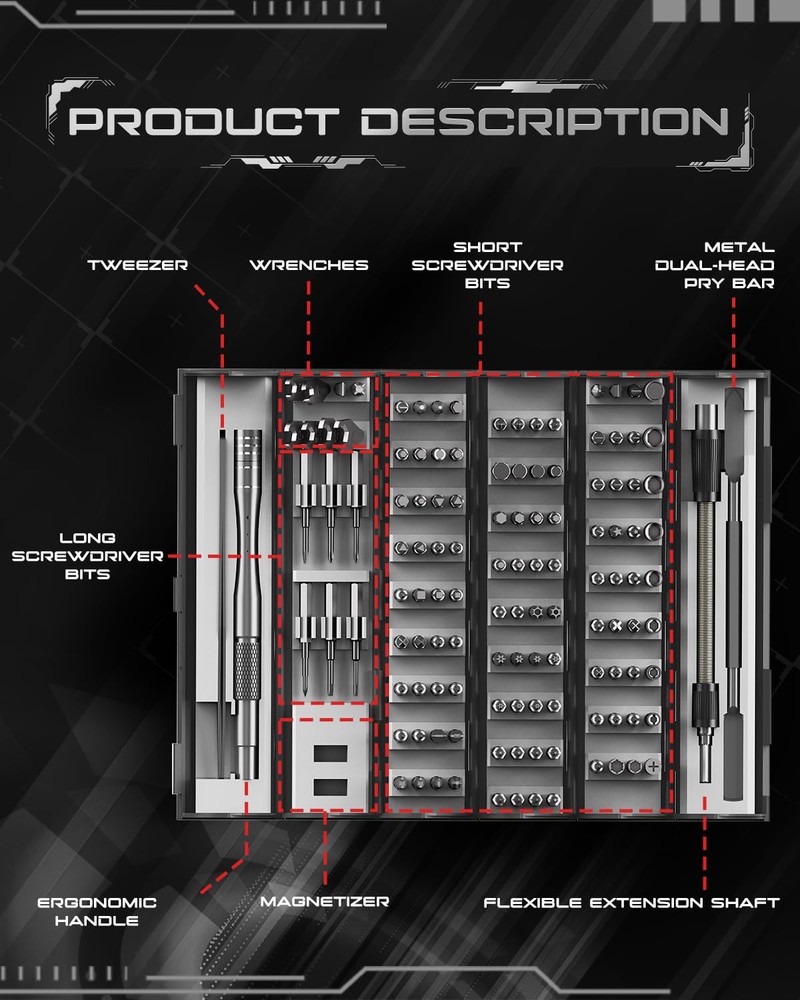 PRODUCT DESCRIPTION

TWEEZER

WRENCHES

SHORT SCREWDRIVER BITS

METAL DUAL-HEAD PRY BAR

LONG SCREWDRIVER BITS

ERGONOMIC HANDLE

MAGNETIZER

FLEXIBLE EXTENSION SHAFT