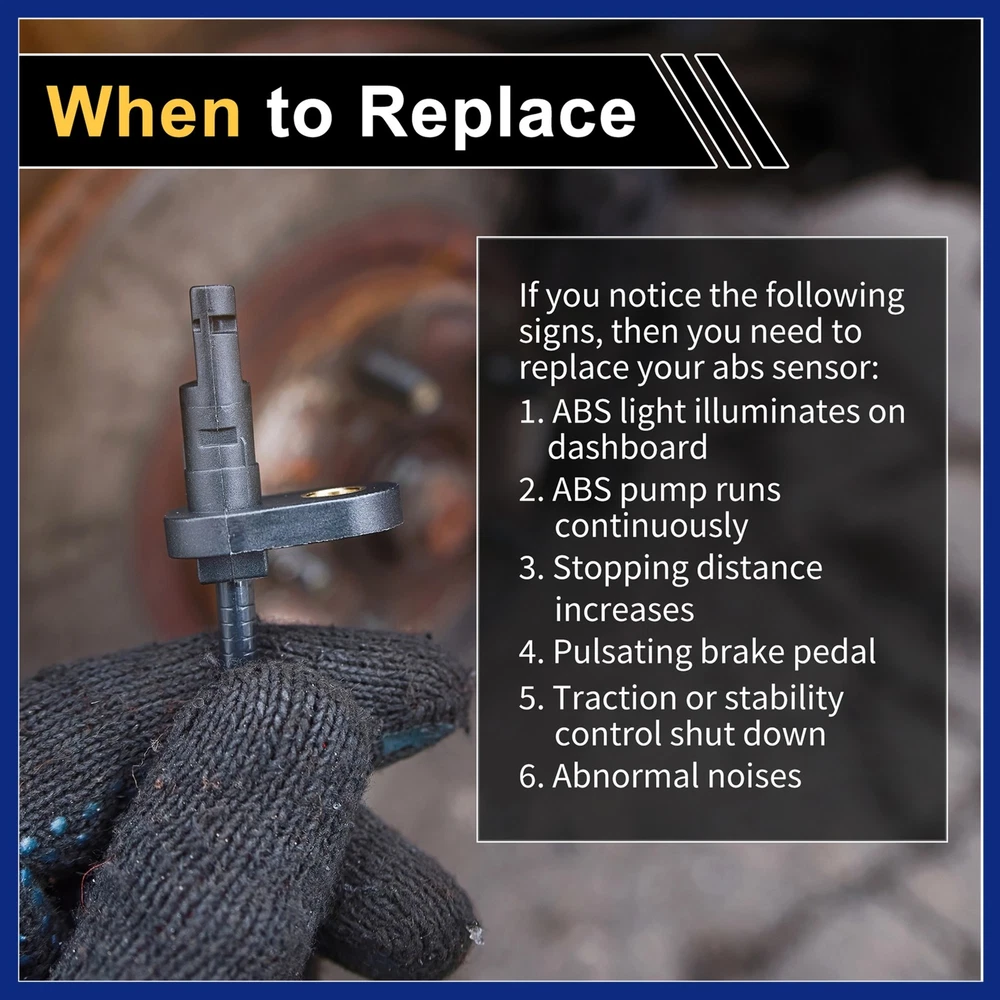 When to Replace

If you notice the following signs, then you need to replace your abs sensor:
1. ABS light illuminates on dashboard
2. ABS pump runs continuously
3. Stopping distance increases
4. Pulsating brake pedal
5. Traction or stability control shut down
6. Abnormal noises