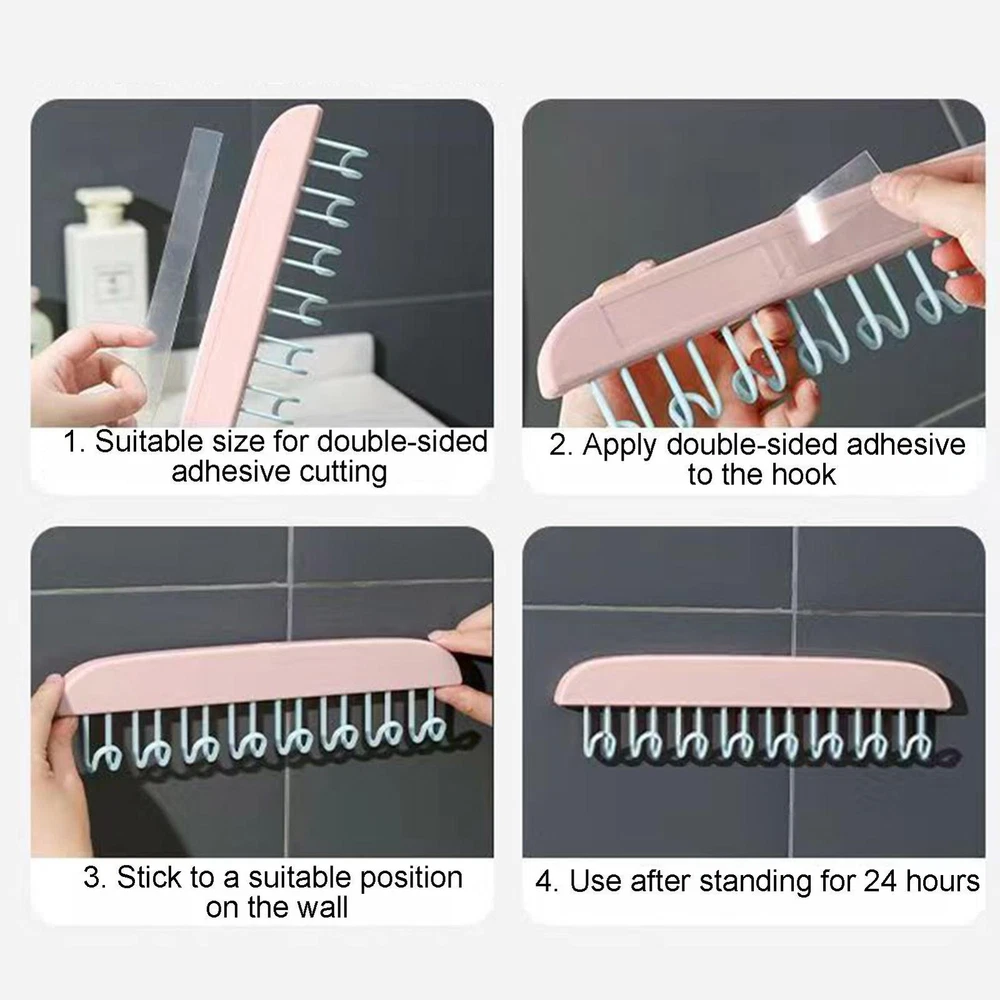 1. Suitable size for double-sided adhesive cutting

2. Apply double-sided adhesive to the hook

3. Stick to a suitable position on the wall

4. Use after standing for 24 hours