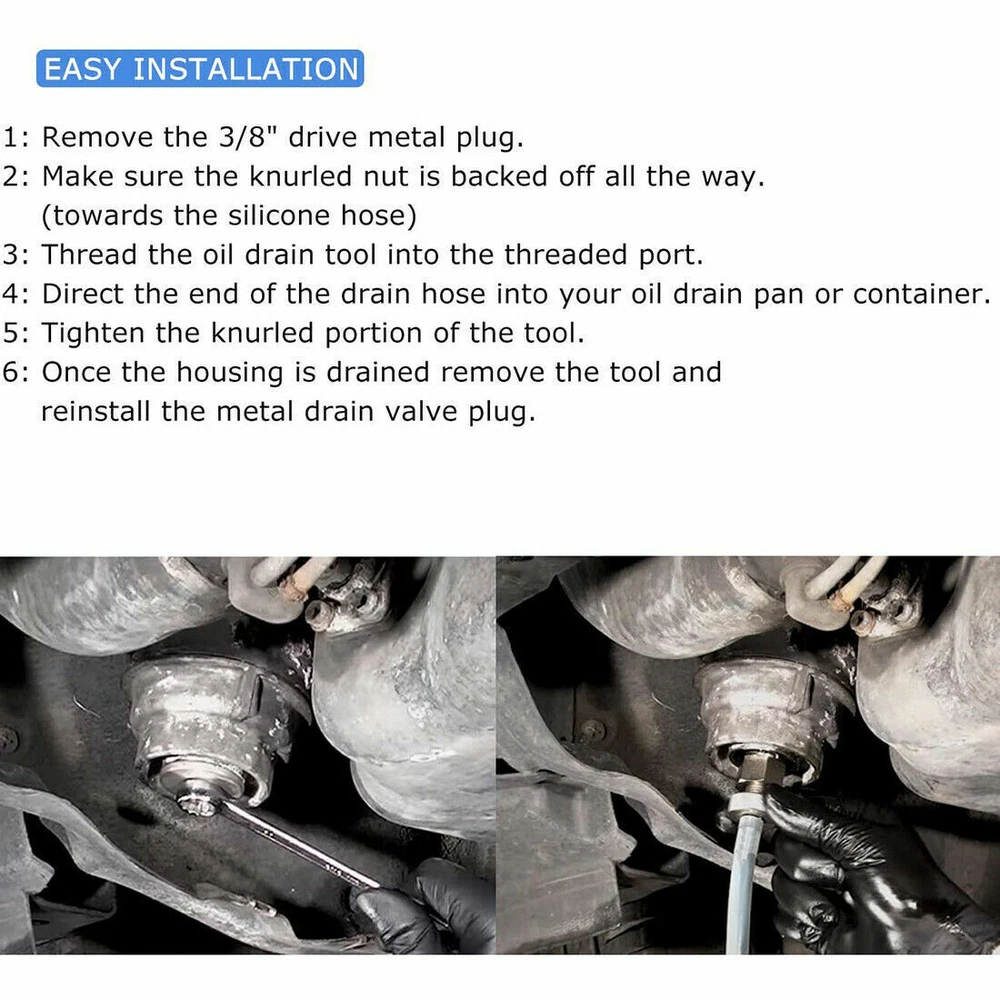 EASY INSTALLATION

1: Remove the 3/8" drive metal plug.
2: Make sure the knurled nut is backed off all the way. (towards the silicone hose)
3: Thread the oil drain tool into the threaded port.
4: Direct the end of the drain hose into your oil drain pan or container.
5: Tighten the knurled portion of the tool.
6: Once the housing is drained remove the tool and reinstall the metal drain valve plug.