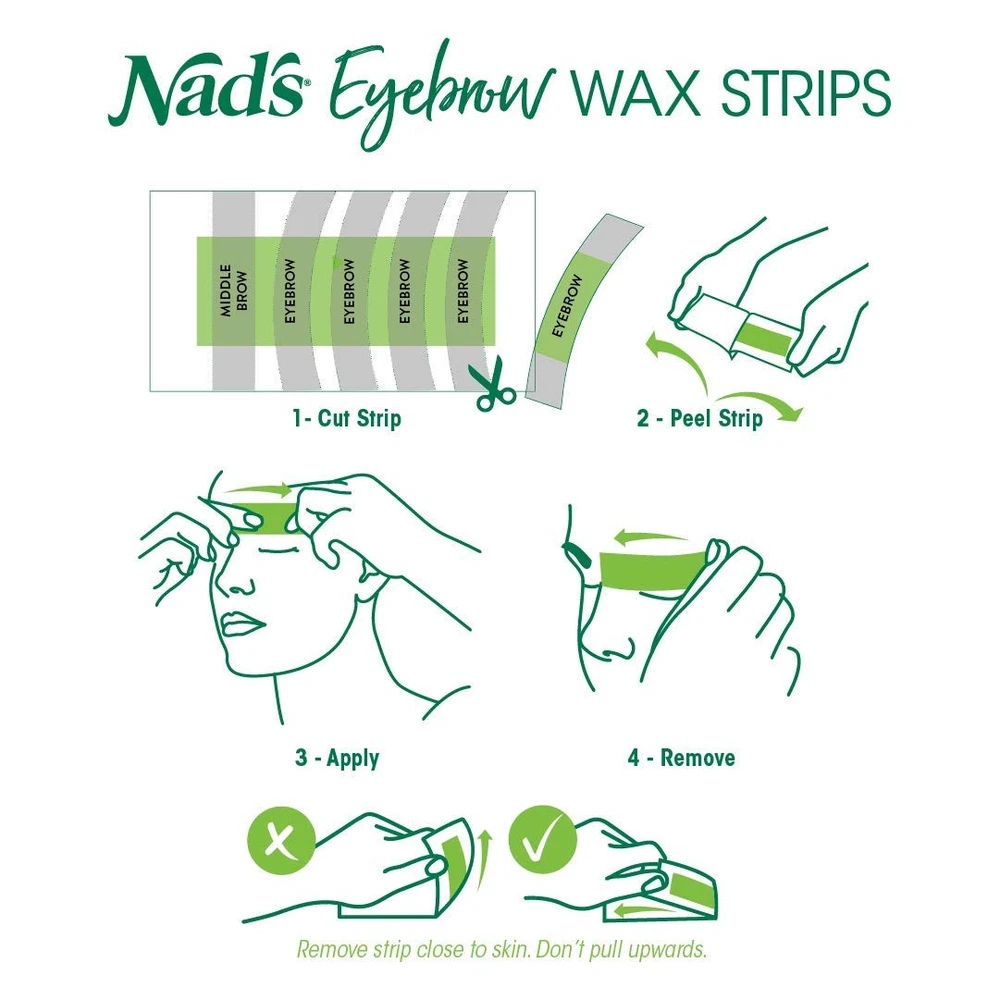 Nad's® Eyebrow WAX STRIPS

MIDDLE BROW

EYEBROW

EYEBROW

EYEBROW

EYEBROW

EYEBROW

1- Cut Strip

2 - Peel Strip

3 - Apply

4 - Remove

Remove strip close to skin. Don't pull upwards.