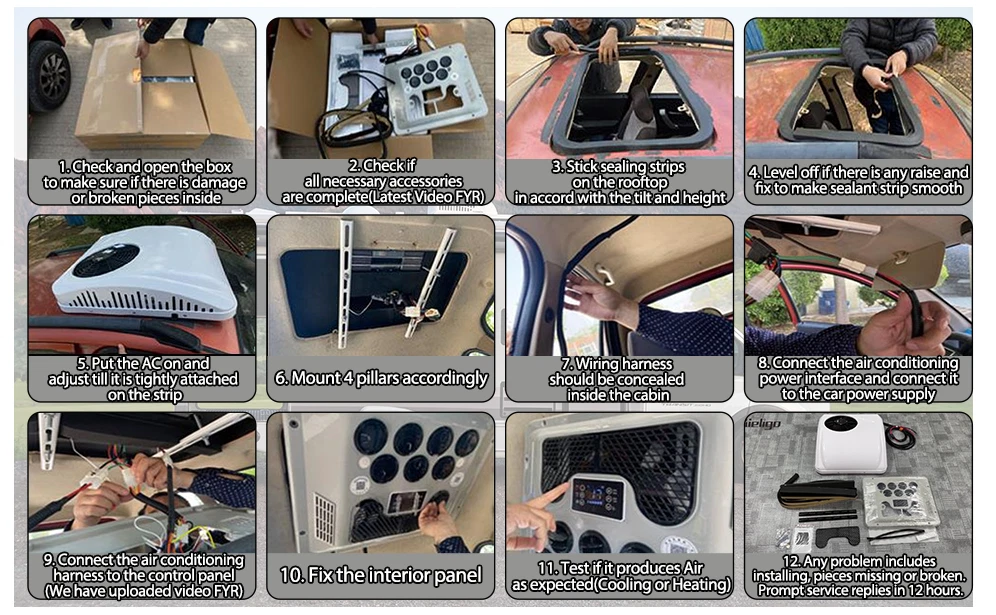 1. Check and open the box to make sure if there is damage or broken pieces inside

2. Check if all necessary accessories are complete(Latest Video FYR)

3. Stick sealing strips on the rooftop in accord with the tilt and height

4. Level off if there is any raise and fix to make sealant strip smooth

5. Put the AC on and adjust till it is tightly attached on the strip

6. Mount 4 pillars accordingly

7. Wiring harness should be concealed inside the cabin

8. Connect the air conditioning power interface and connect it to the car power supply

9. Connect the air conditioning harness to the control panel (We have uploaded video FYR)

10. Fix the interior panel

11. Test if it produces Air as expected(Cooling or Heating)

ieligo

12. Any problem includes installing, pieces missing or broken. Prompt service replies in 12 hours.