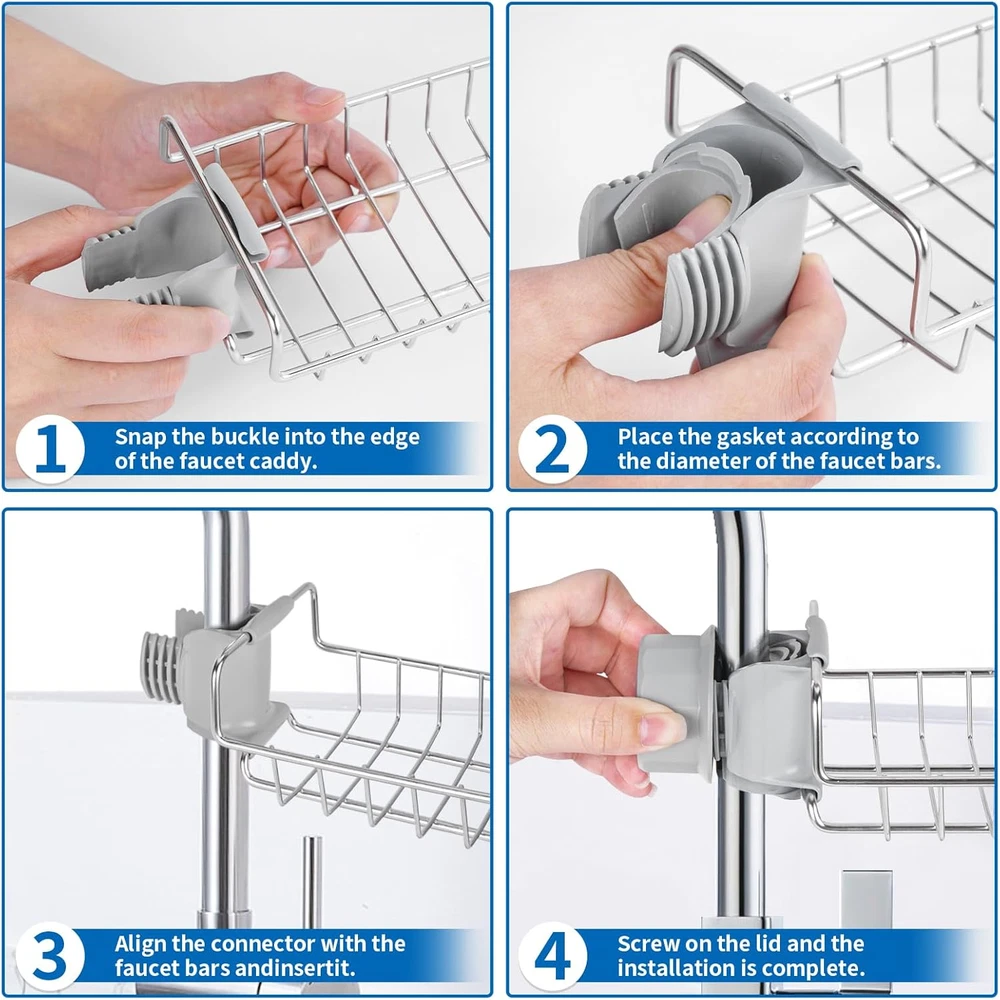 1 Snap the buckle into the edge of the faucet caddy.

2 Place the gasket according to the diameter of the faucet bars.

3 Align the connector with the faucet bars andinsertit.

4 Screw on the lid and the installation is complete.