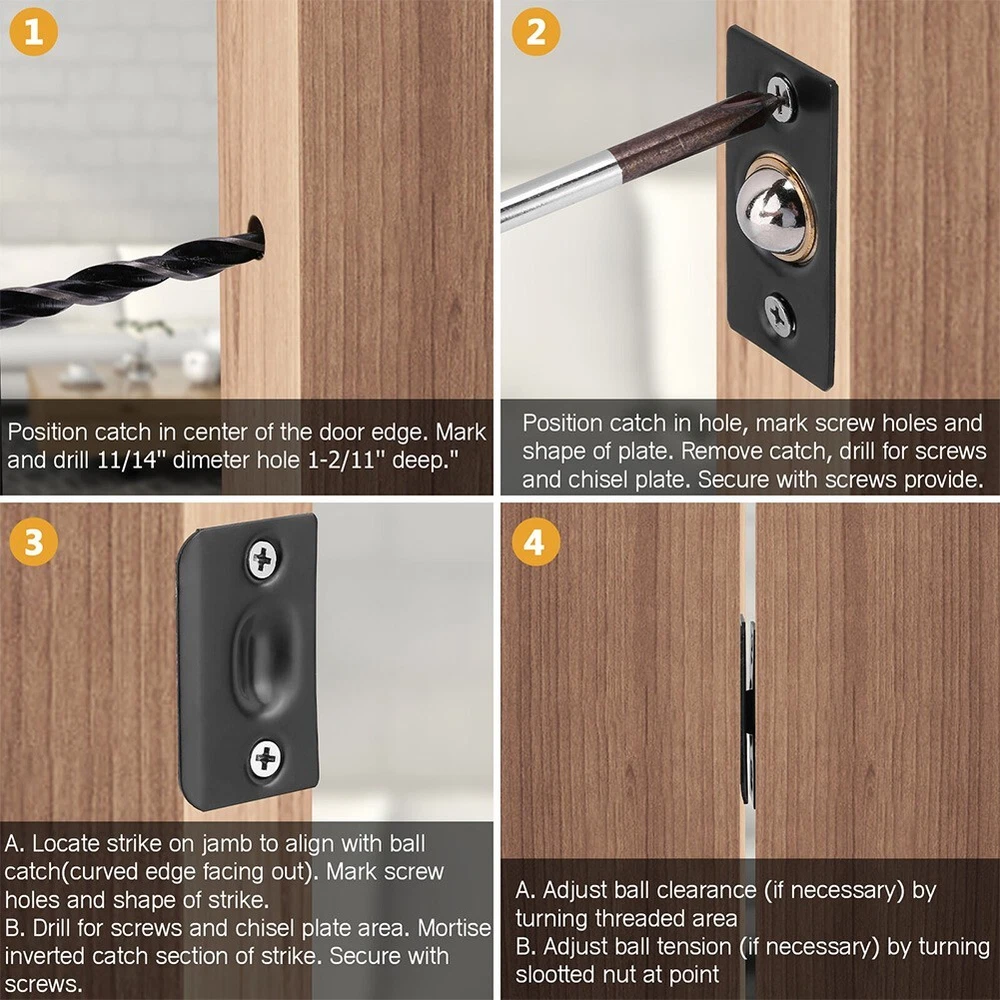 1

Position catch in center of the door edge. Mark and drill 11/14" dimeter hole 1-2/11" deep."

2

Position catch in hole, mark screw holes and shape of plate. Remove catch, drill for screws and chisel plate. Secure with screws provide.

3

A. Locate strike on jamb to align with ball catch(curved edge facing out). Mark screw holes and shape of strike.
B. Drill for screws and chisel plate area. Mortise inverted catch section of strike. Secure with screws.

4

A. Adjust ball clearance (if necessary) by turning threaded area
B. Adjust ball tension (if necessary) by turning slootted nut at point