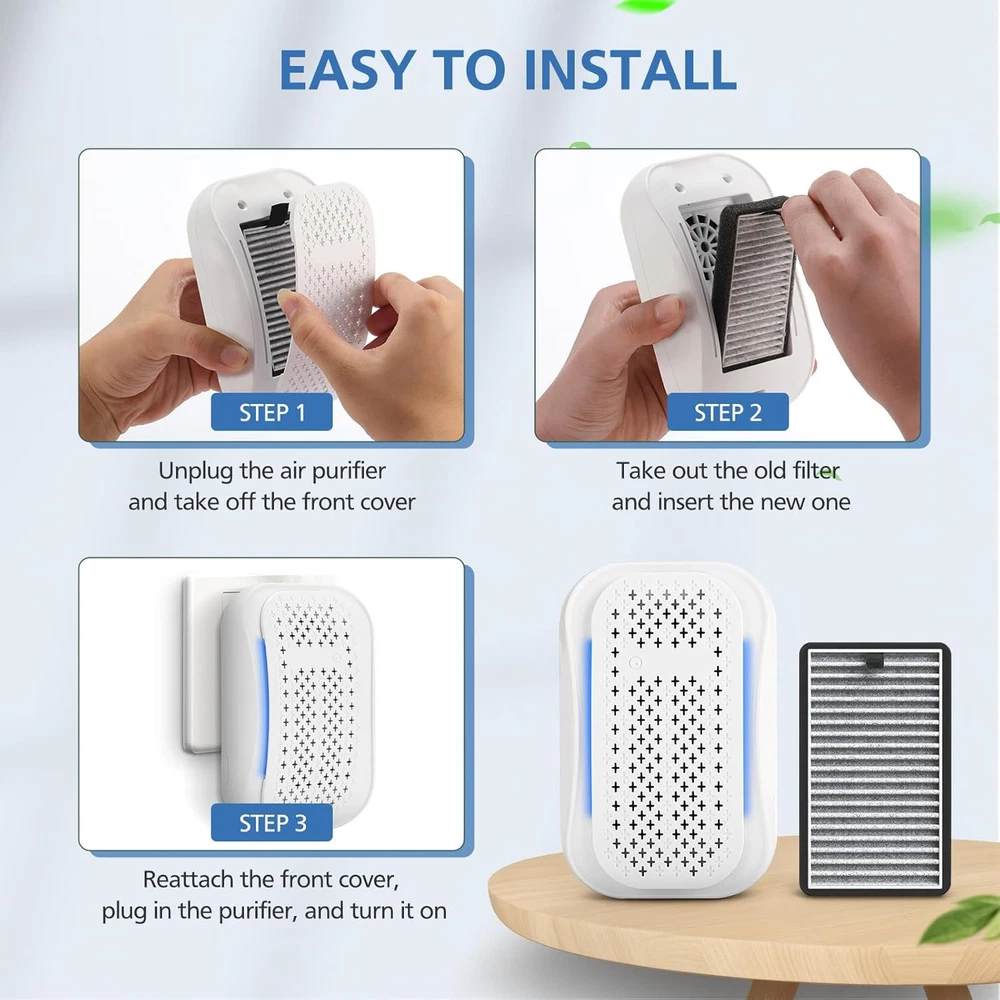 EASY TO INSTALL

STEP 1

Unplug the air purifier and take off the front cover

STEP 2

Take out the old filter and insert the new one

STEP 3

Reattach the front cover, plug in the purifier, and turn it on